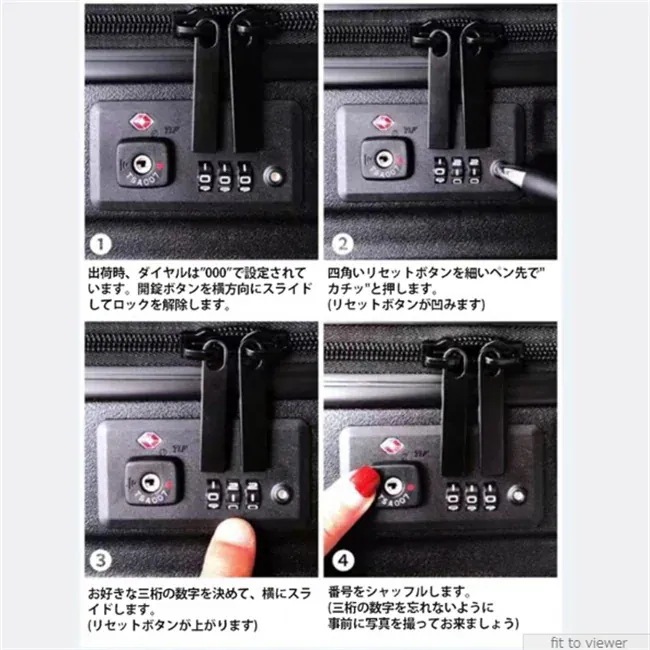 TSA007

1

出荷時、ダイヤルは"000"で設定されています。開錠ボタンを横方向にスライドしてロックを解除します。

TSA007

2

四角いリセットボタンを細いペン先で"カチッ"と押します。
(リセットボタンが凹みます)

TSA007

3

お好きな三桁の数字を決めて、横にスライドします。
(リセットボタンが上がります)

TSA007

4

番号をシャッフルします。
(三桁の数字を忘れないように事前に写真を撮ってお来ましょう)

fit to viewer