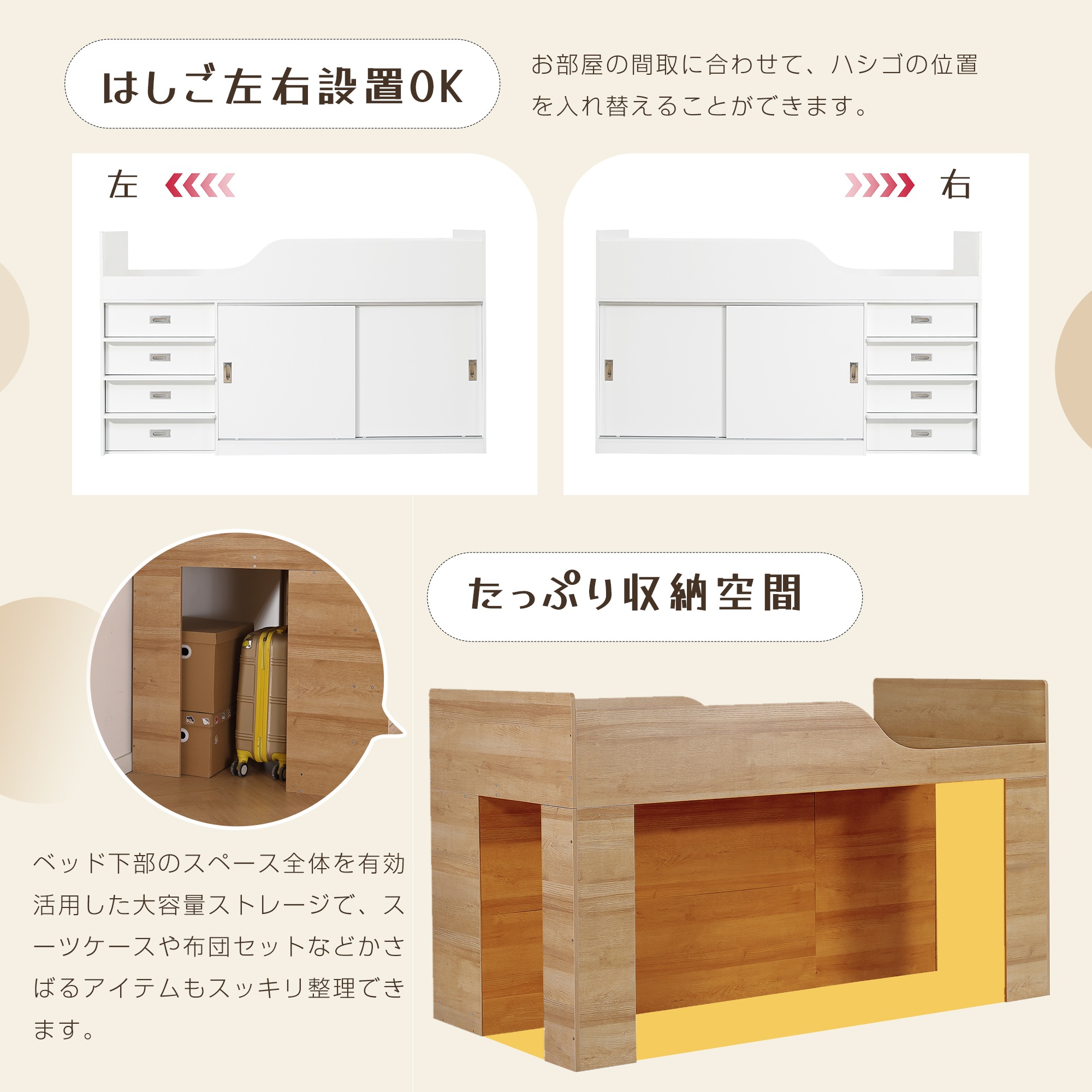 はしご左右設置OK

お部屋の間取に合わせて、ハシゴの位置を入れ替えることができます。

左

右

たっぷり収納空間

ベッド下部のスペース全体を有効活用した大容量ストレージで、スーツケースや布団セットなどかさばるアイテムもスッキリ整理できます。