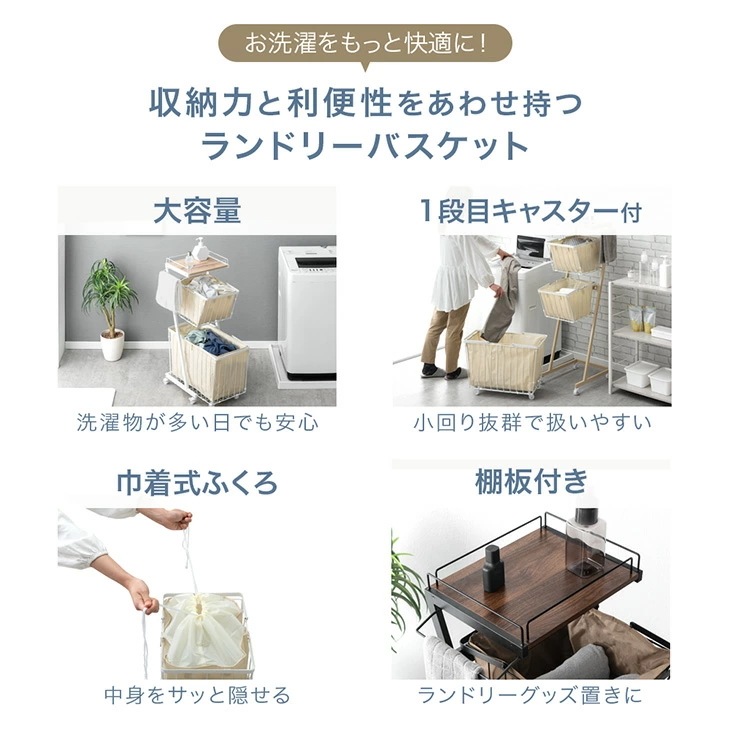 お洗濯をもっと快適に！

収納力と利便性をあわせ持つ
ランドリーバスケット

大容量

洗濯物が多い日でも安心

1段目キャスター付

小回り抜群で扱いやすい

巾着式ふくろ

中身をサッと隠せる

棚板付き

ランドリーグッズ置きに