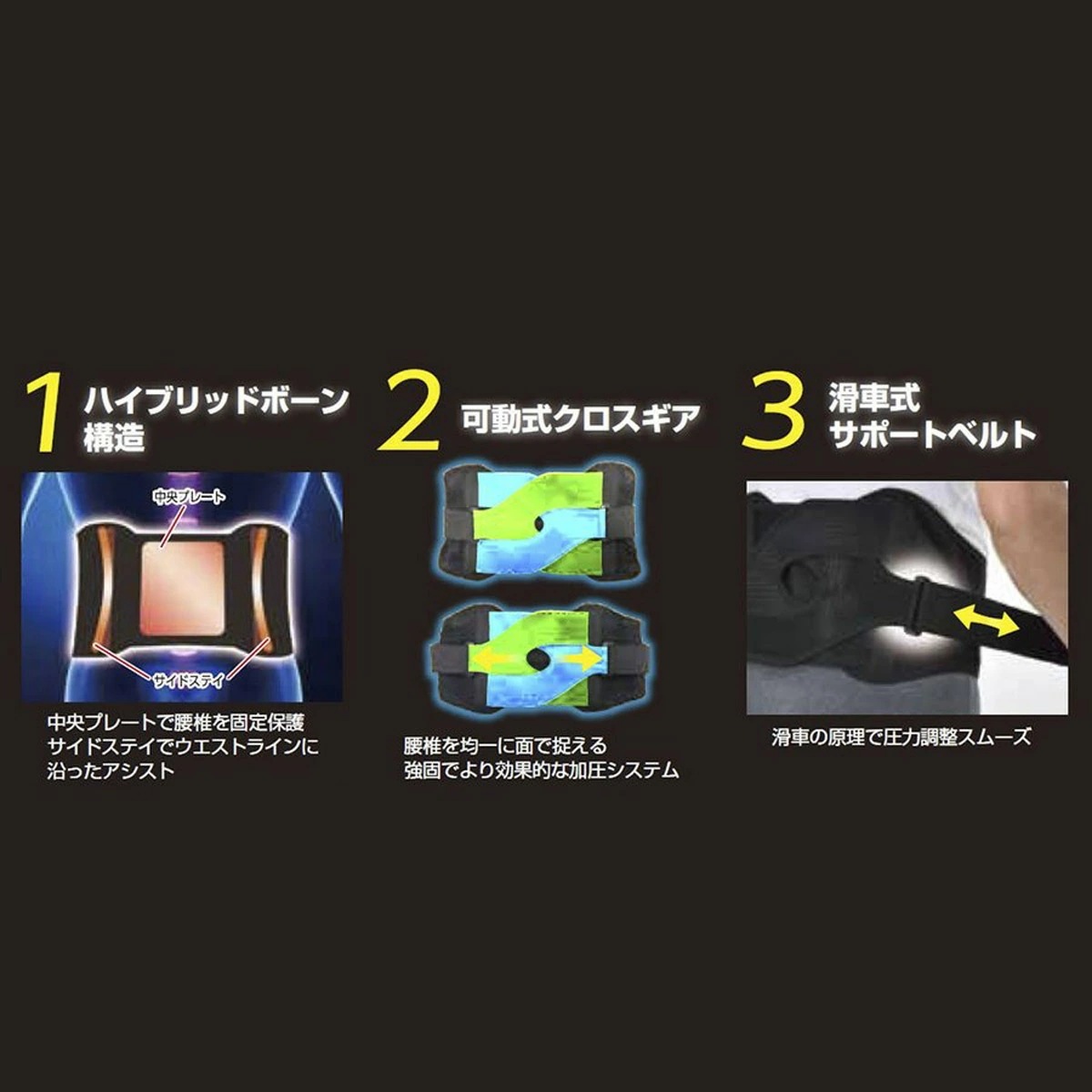 1 ハイブリッドボーン構造

中央プレート

サイドステイ

中央プレートで腰椎を固定保護
サイドステイでウエストラインに沿ったアシスト

2 可動式クロスギア

腰椎を均一に面で捉える
強固でより効果的な加圧システム

3 滑車式サポートベルト

滑車の原理で圧力調整スムーズ