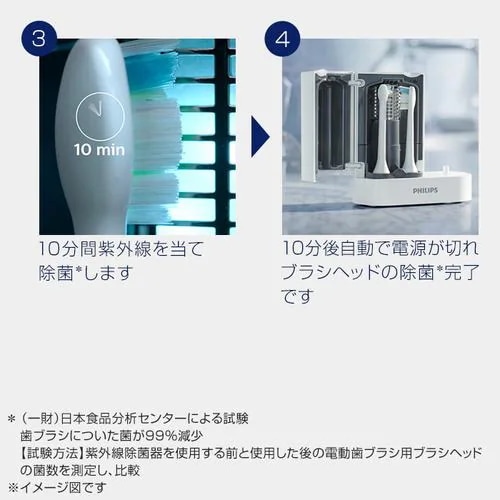 3

10 min

10分間紫外線を当て除菌*します

4

PHILIPS

10分後自動で電源が切れブラシヘッドの除菌*完了です

＊（一財）日本食品分析センターによる試験
歯ブラシについた菌が99%減少
【試験方法】紫外線除菌器を使用する前と使用した後の電動歯ブラシ用ブラシヘッドの菌数を測定し、比較
※イメージ図です