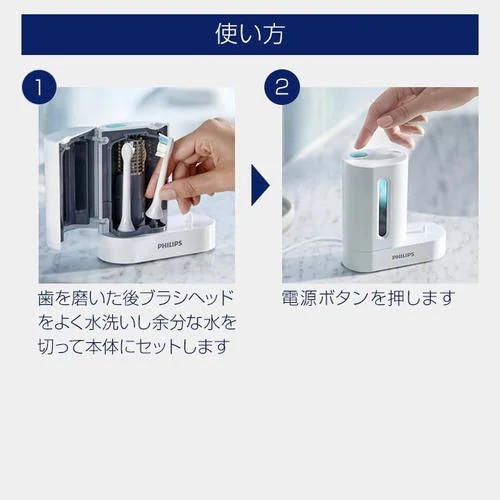 使い方

1

PHILIPS

歯を磨いた後ブラシヘッドをよく水洗いし余分な水を切って本体にセットします

2

PHILIPS

電源ボタンを押します