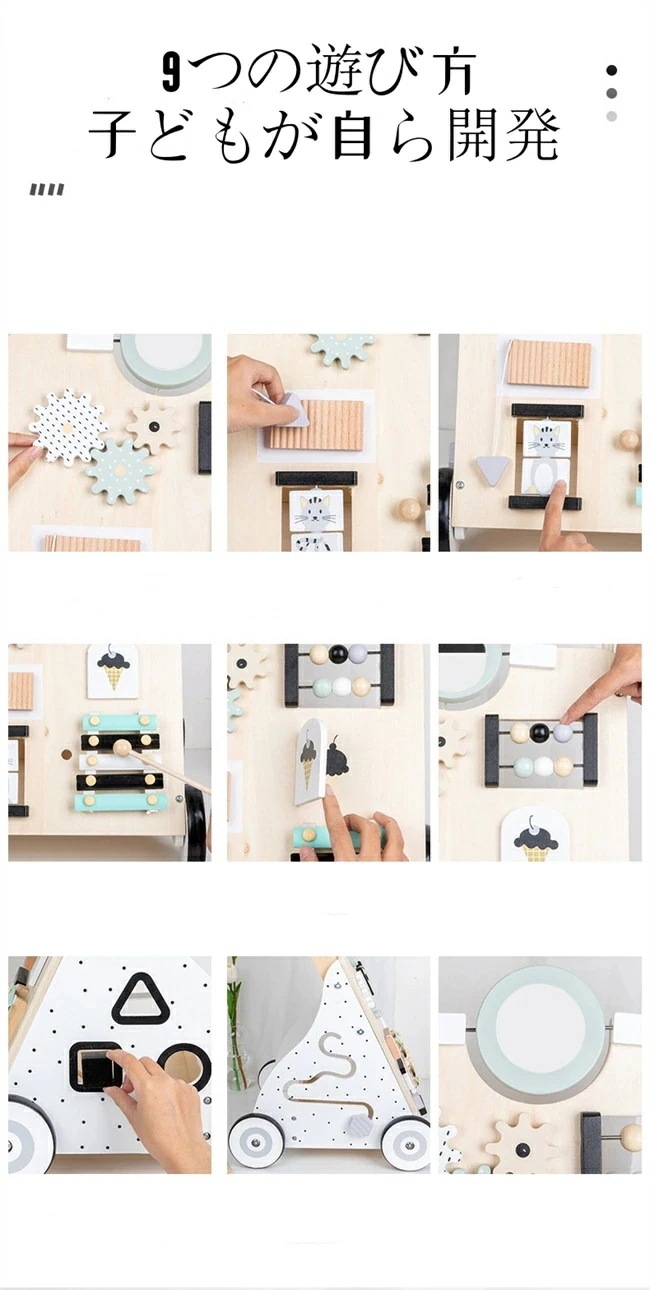 9つの遊び方
子どもが自ら開発