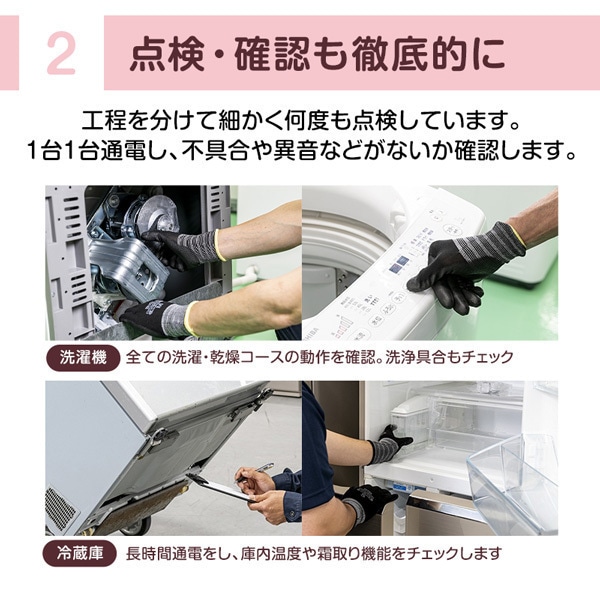 2 点検・確認も徹底的に

工程を分けて細かく何度も点検しています。
1台1台通電し、不具合や異音などがないか確認します。

洗濯機 全ての洗濯・乾燥コースの動作を確認。洗浄具合もチェック

冷蔵庫 長時間通電をし、庫内温度や霜取り機能をチェックします