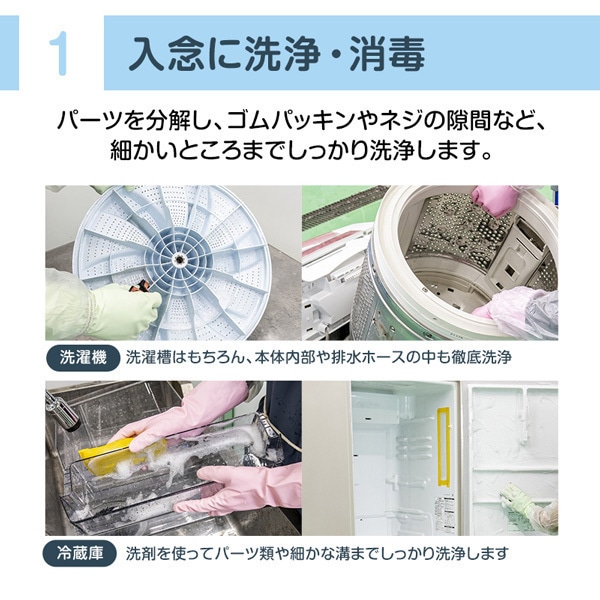 1 入念に洗浄・消毒

パーツを分解し、ゴムパッキンやネジの隙間など、細かいところまでしっかり洗浄します。

洗濯機 洗濯槽はもちろん、本体内部や排水ホースの中も徹底洗浄

冷蔵庫 洗剤を使ってパーツ類や細かな溝までしっかり洗浄します