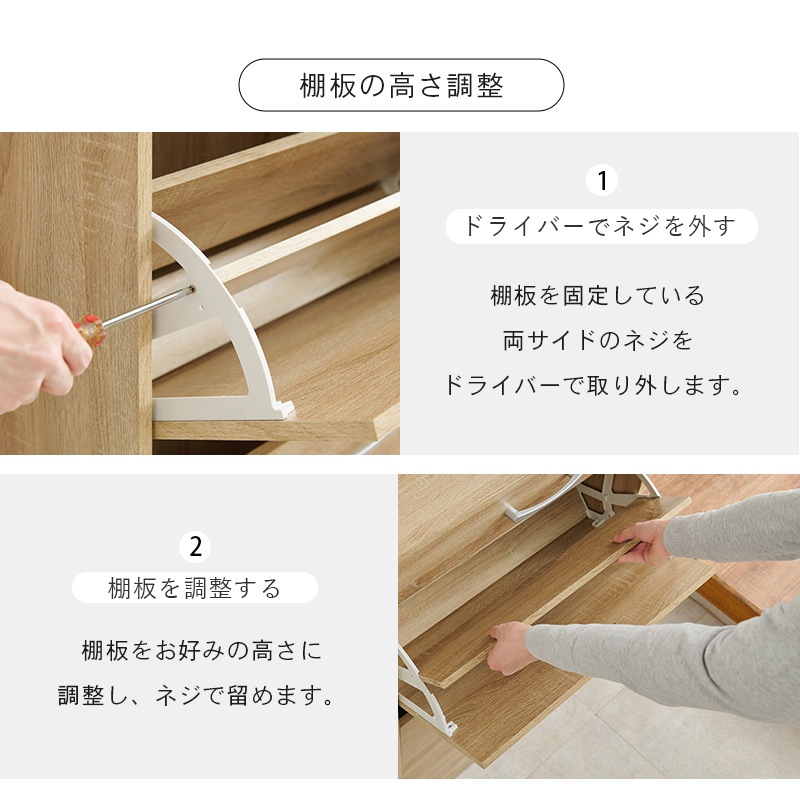 棚板の高さ調整

1

ドライバーでネジを外す

棚板を固定している
両サイドのネジを
ドライバーで取り外します。

2

棚板を調整する

棚板をお好みの高さに
調整し、ネジで留めます。