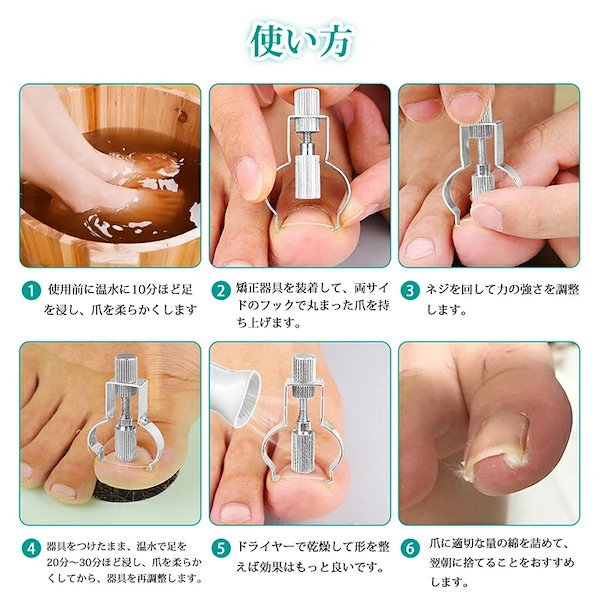 使い方

1 使用前に温水に10分ほど足を浸し、爪を柔らかくします

2 矯正器具を装着して、両サイドのフックで丸まった爪を持ち上げます。

3 ネジを回して力の強さを調整します。

4 器具をつけたまま、温水で足を20分～30分ほど浸し、爪を柔らかくしてから、器具を再調整します。

5 ドライヤーで乾燥して形を整えば効果はもっと良いです。

6 爪に適切な量の綿を詰めて、翌朝に捨てることをおすすめします。