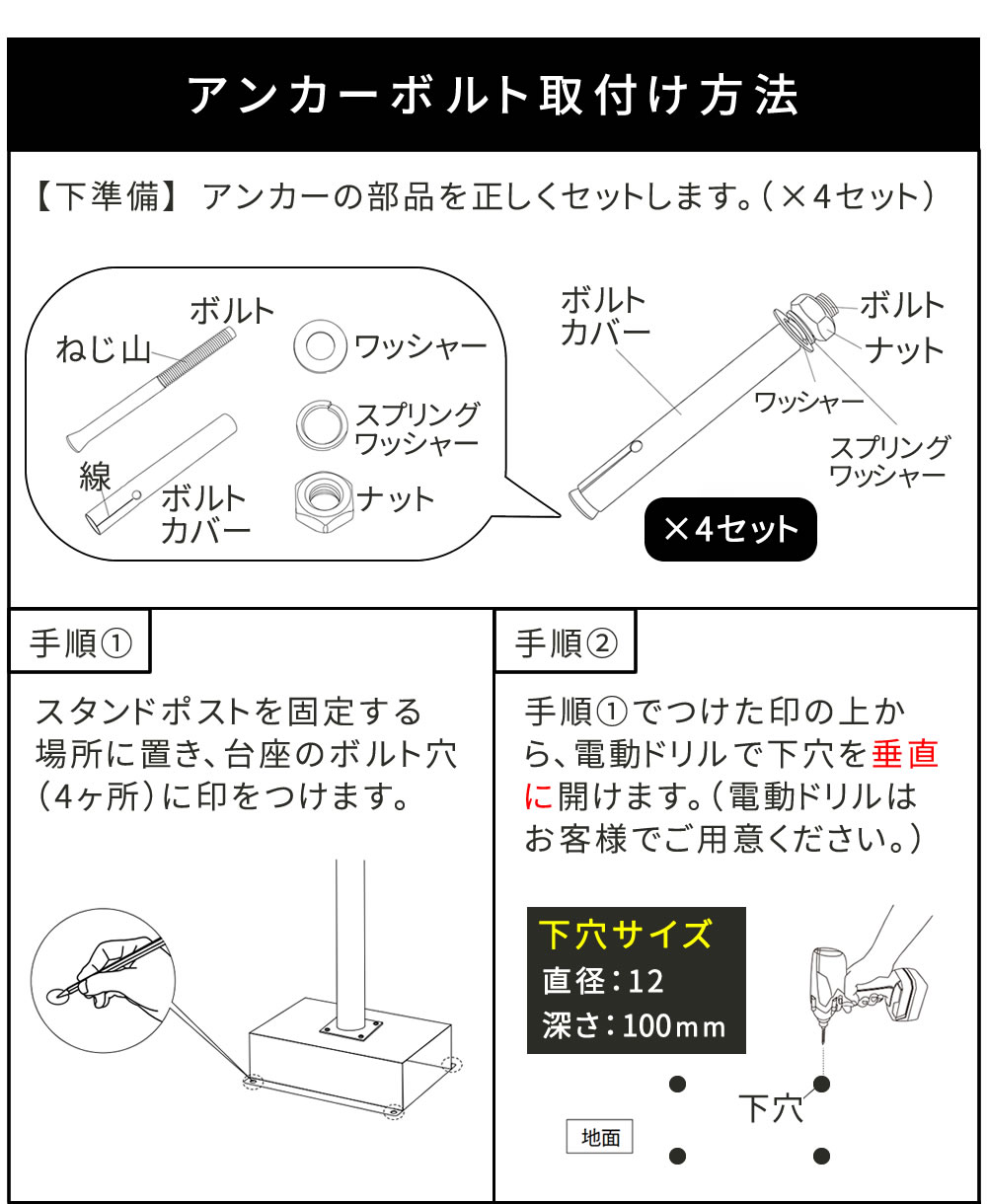 アンカーボルト取付け方法

【下準備】 アンカーの部品を正しくセットします。（×4セット）

ボルト
ねじ山
線
ボルトカバー
ワッシャー
スプリングワッシャー
ナット

ボルトカバー
ボルト
ナット
ワッシャー
スプリングワッシャー
×4セット

手順①

スタンドポストを固定する場所に置き、台座のボルト穴（4ヶ所）に印をつけます。

手順②

手順①でつけた印の上から、電動ドリルで下穴を垂直に開けます。（電動ドリルはお客様でご用意ください。）

下穴サイズ
直径：12
深さ：100mm

下穴
地面