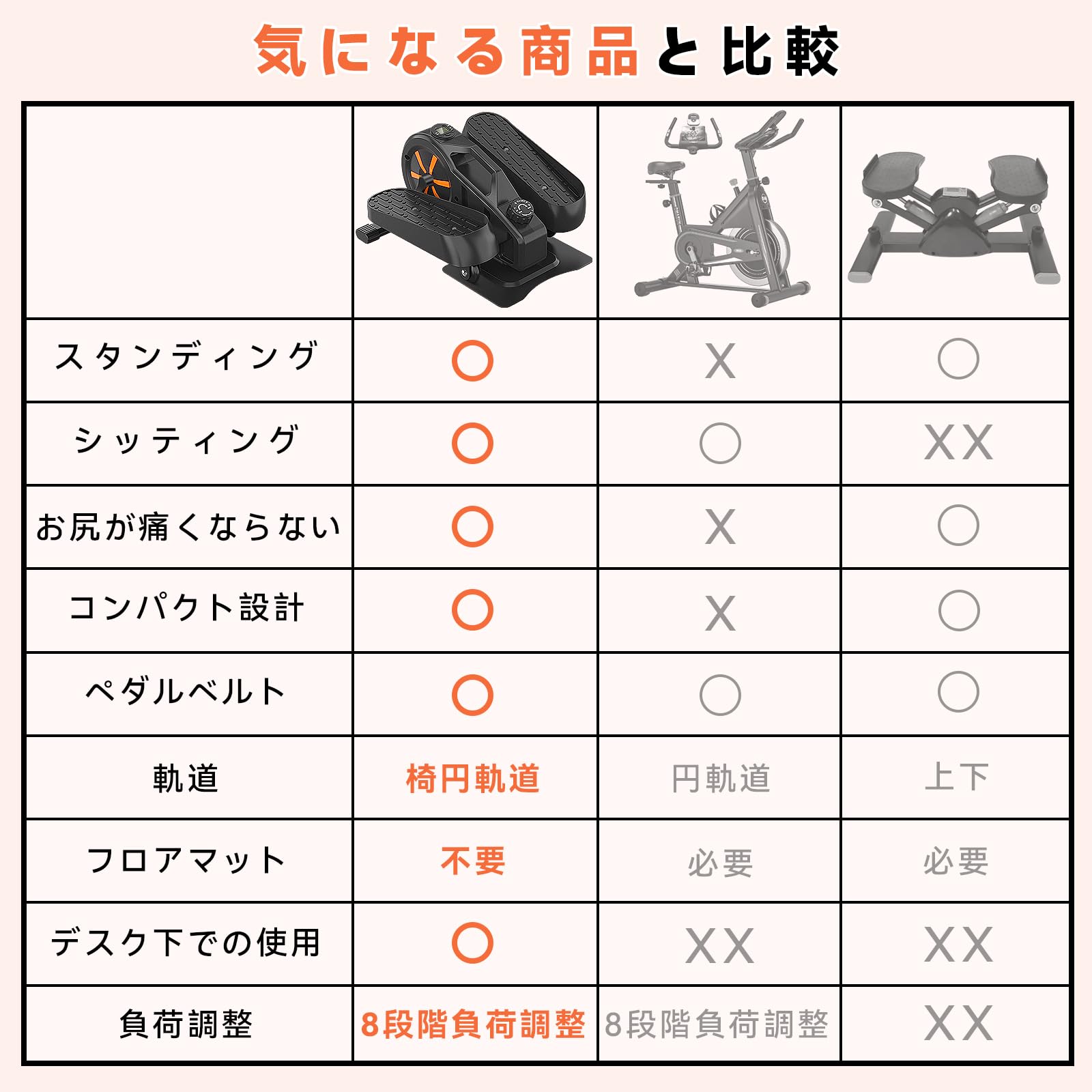 気になる商品と比較

| | | | |
|---|---|---|---|
| スタンディング | ○ | X | ○ |
| シッティング | ○ | ○ | XX |
| お尻が痛くならない | ○ | X | ○ |
| コンパクト設計 | ○ | X | ○ |
| ペダルベルト | ○ | ○ | ○ |
| 軌道 | 椅円軌道 | 円軌道 | 上下 |
| フロアマット | 不要 | 必要 | 必要 |
| デスク下での使用 | ○ | XX | XX |
| 負荷調整 | 8段階負荷調整 | 8段階負荷調整 | XX |