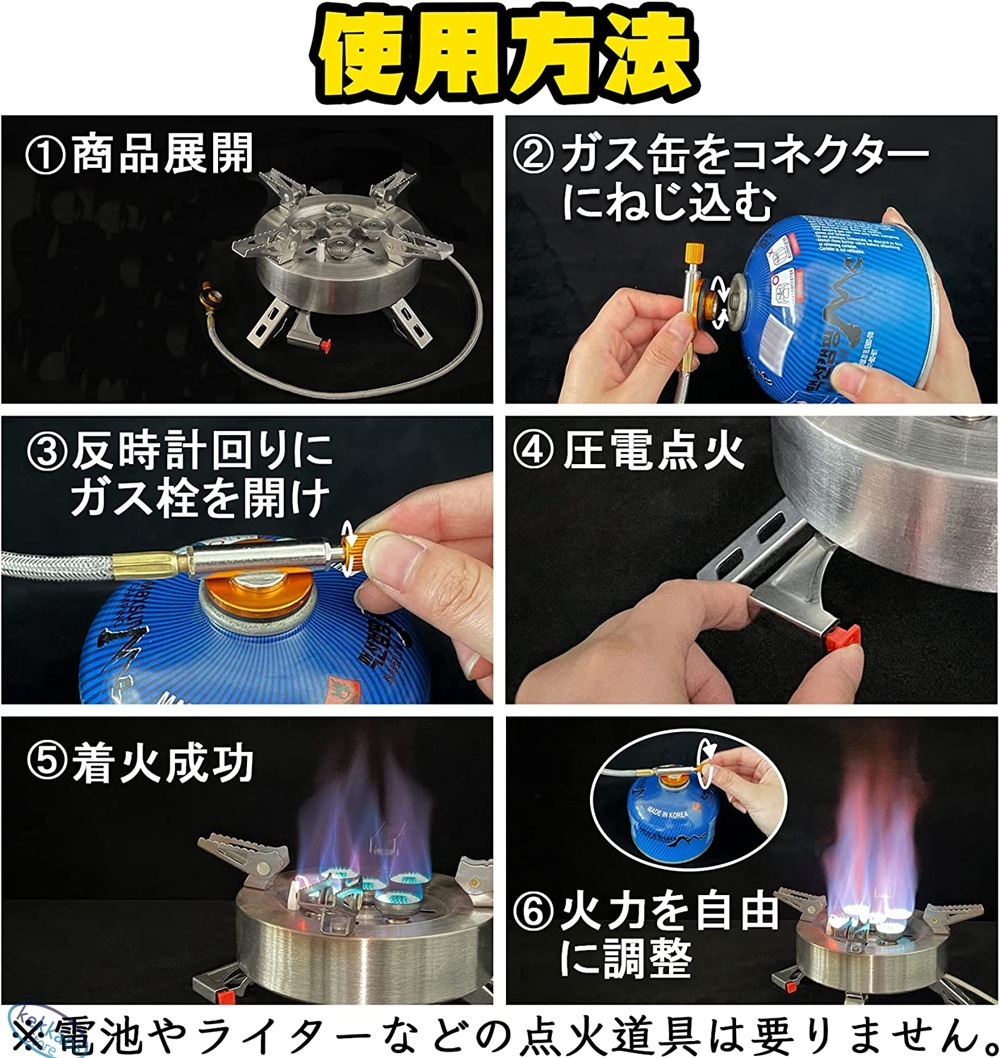 使用方法

①商品展開

②ガス缶をコネクターにねじ込む

③反時計回りにガス栓を開け

④圧電点火

⑤着火成功

MADE IN KOREA

⑥火力を自由に調整

※電池やライターなどの点火道具は要りません。