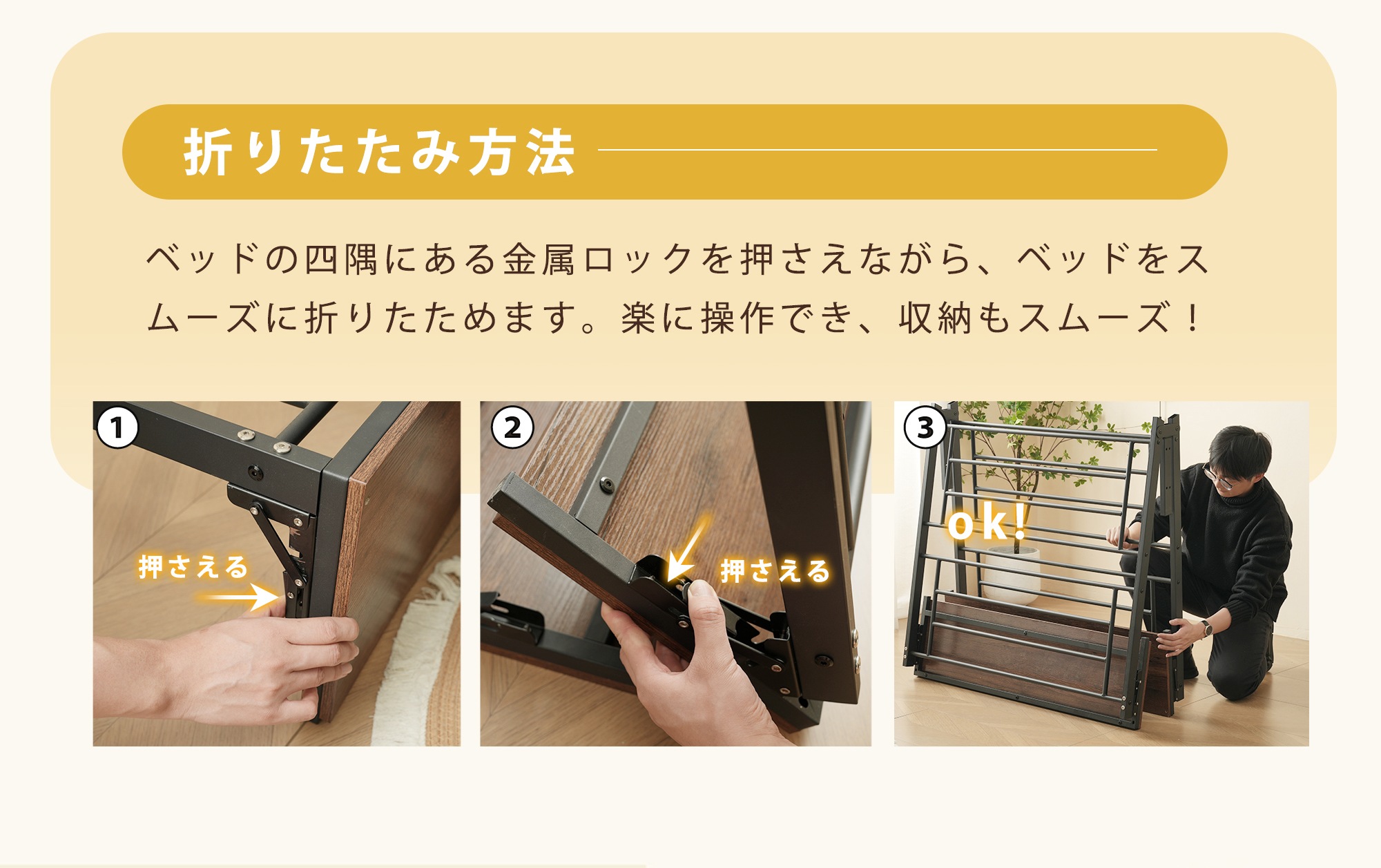 折りたたみ方法

ベッドの四隅にある金属ロックを押さえながら、ベッドをスムーズに折りたためます。楽に操作でき、収納もスムーズ！

1
押さえる

2
押さえる

3
ok!