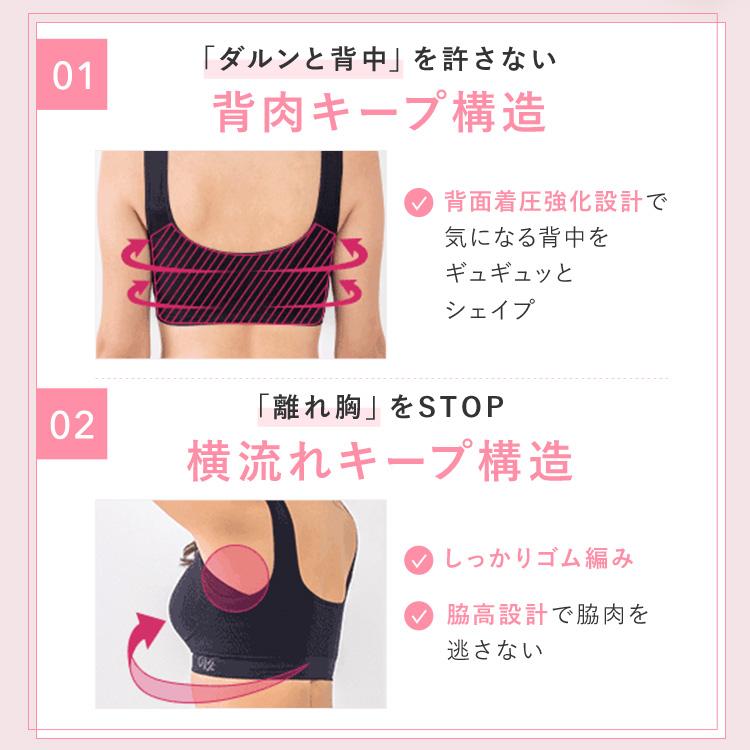 01

「ダルンと背中」を許さない

背肉キープ構造

背面着圧強化設計で気になる背中をギュギュッとシェイプ

02

「離れ胸」をSTOP

横流れキープ構造

しっかりゴム編み

脇高設計で脇肉を逃さない