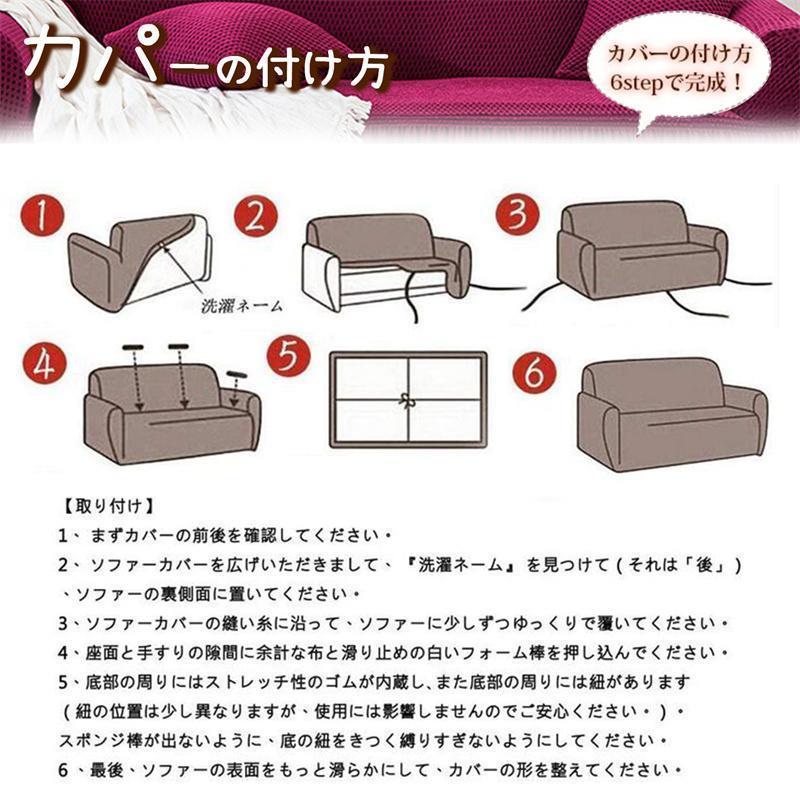 カバーの付け方

カバーの付け方
6stepで完成！

1

洗濯ネーム

2

3

4

5

6

【取り付け】
1、まずカバーの前後を確認してください・
2、ソファーカバーを広げいただきまして、『洗濯ネーム』を見つけて（それは「後」）、ソファーの裏側面に置いてください・
3、ソファーカバーの縫い糸に沿って、ソファーに少しずつゆっくりで覆いてください・
4、座面と手すりの隙間に余計な布と滑り止めの白いフォーム棒を押し込んでください・
5、底部の周りにはストレッチ性のゴムが内蔵し、また底部の周りには紐があります（紐の位置は少し異なりますが、使用には影響しませんのでご安心ください・）・
スポンジ棒が出ないように、底の紐をきつく縛りすぎないようにしてください・
6、最後、ソファーの表面をもっと滑らかにして、カバーの形を整えてください・