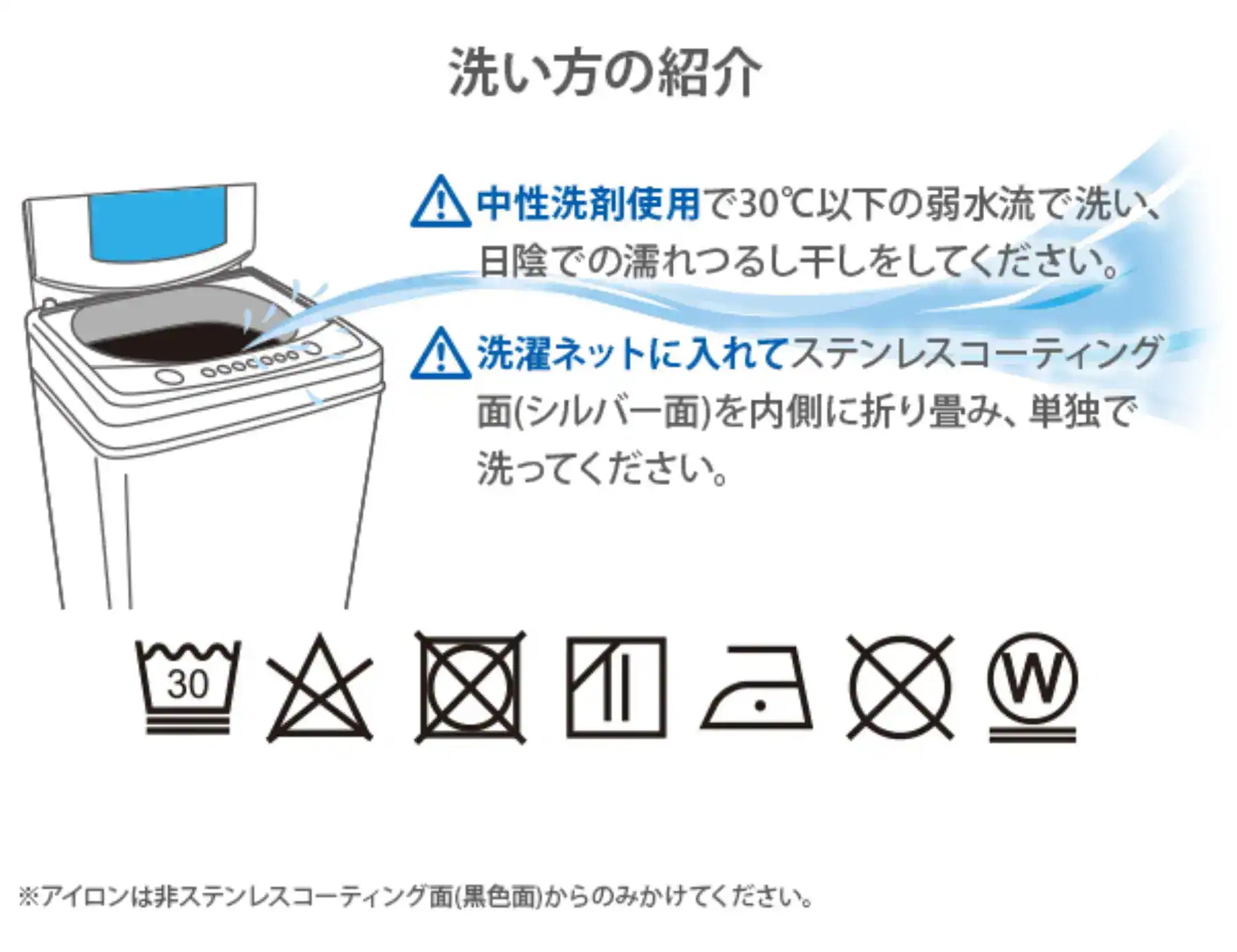 洗い方の紹介

中性洗剤使用で30℃以下の弱水流で洗い、日陰での濡れつるし干しをしてください。

洗濯ネットに入れてステンレスコーティング面(シルバー面)を内側に折り畳み、単独で洗ってください。

30

W

※アイロンは非ステンレスコーティング面(黒色面)からのみかけてください。