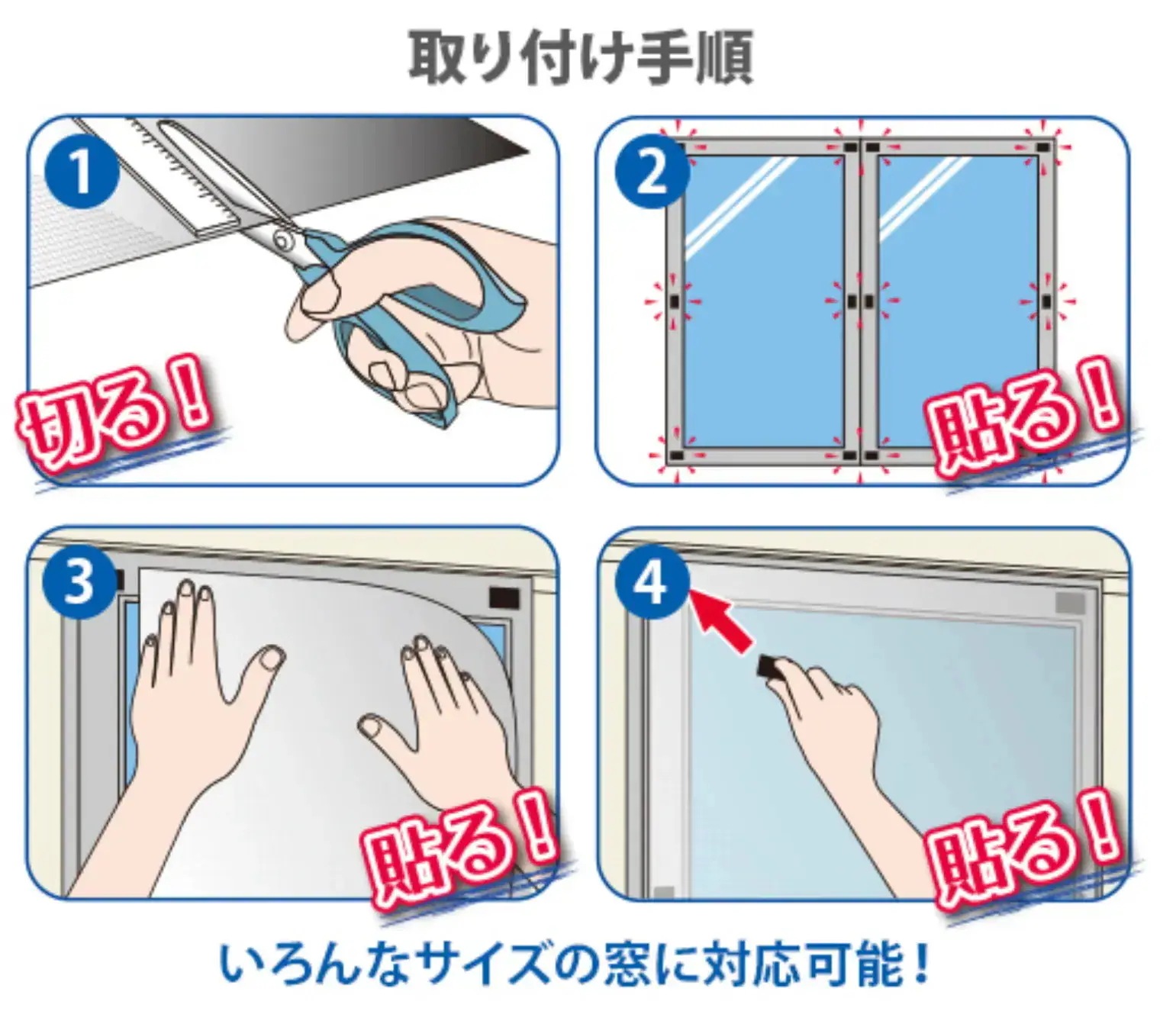 取り付け手順

1
切る！

2
貼る！

3
貼る！

4
貼る！

いろんなサイズの窓に対応可能！