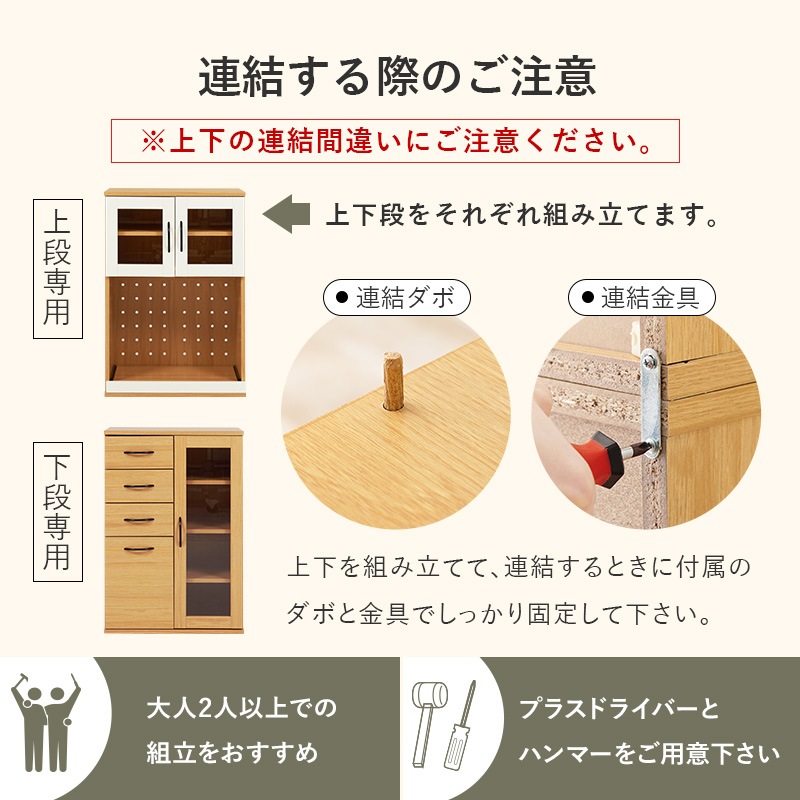 連結する際のご注意

※上下の連結間違いにご注意ください。

上段専用

上下段をそれぞれ組み立てます。

● 連結ダボ

● 連結金具

下段専用

上下を組み立てて、連結するときに付属のダボと金具でしっかり固定して下さい。

大人2人以上での組立をおすすめ

プラスドライバーとハンマーをご用意下さい