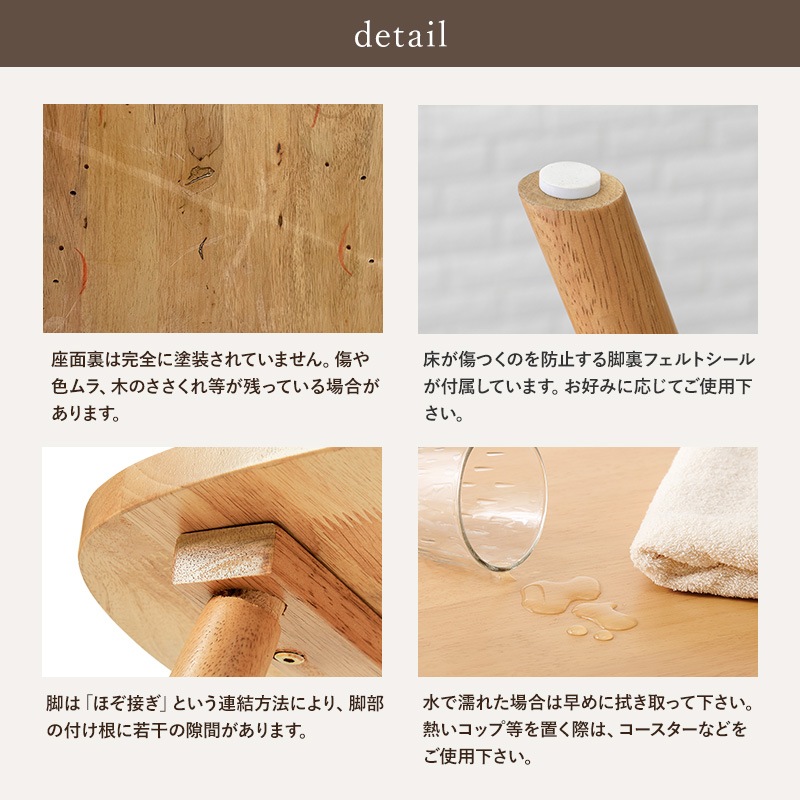 detail

座面裏は完全に塗装されていません。傷や色ムラ、木のささくれ等が残っている場合があります。

床が傷つくのを防止する脚裏フェルトシールが付属しています。お好みに応じてご使用下さい。

脚は「ほぞ接ぎ」という連結方法により、脚部の付け根に若干の隙間があります。

水で濡れた場合は早めに拭き取って下さい。熱いコップ等を置く際は、コースターなどをご使用下さい。