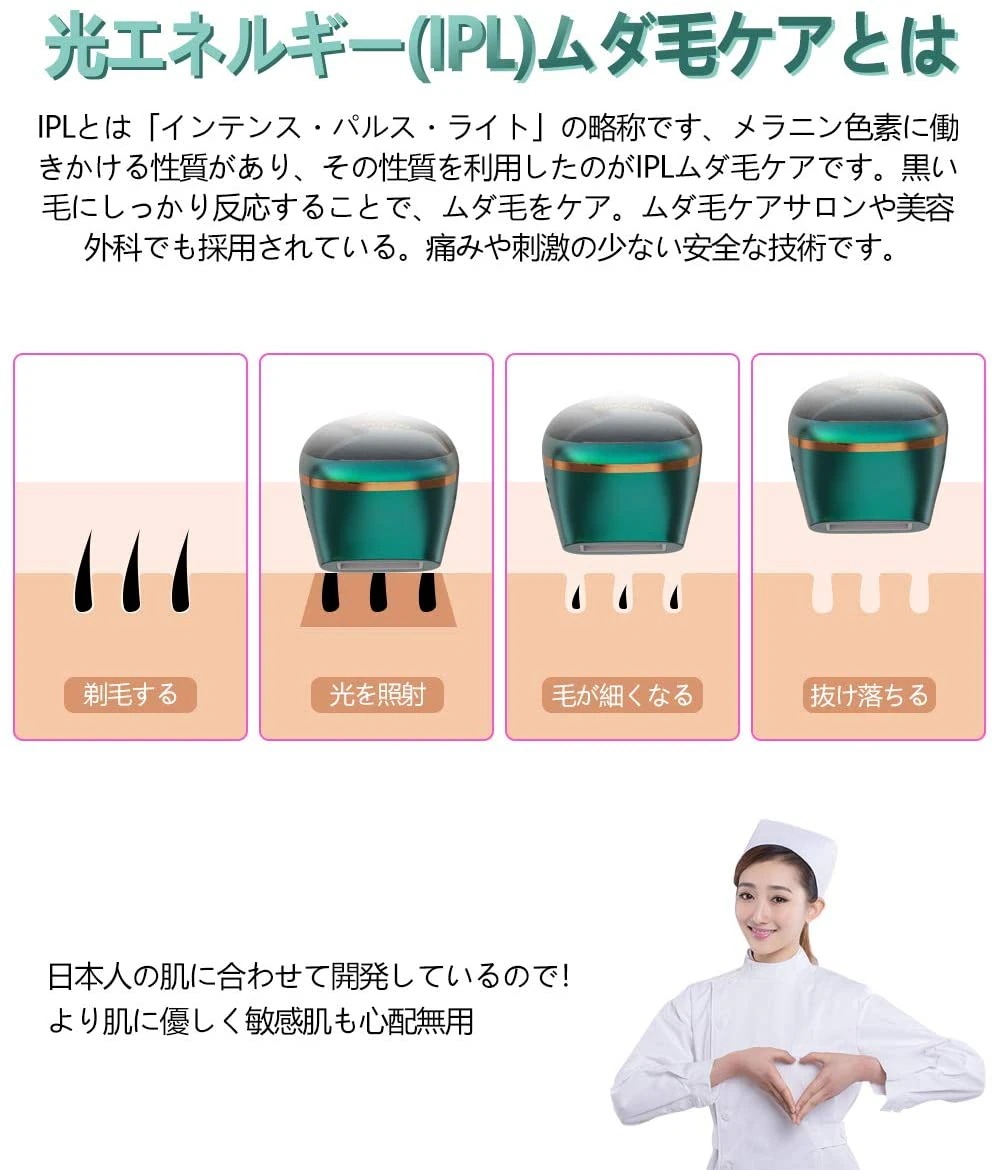 光エネルギー(IPL)ムダ毛ケアとは

IPLとは「インテンス・パルス・ライト」の略称です、メラニン色素に働きかける性質があり、その性質を利用したのがIPLムダ毛ケアです。黒い毛にしっかり反応することで、ムダ毛をケア。ムダ毛ケアサロンや美容外科でも採用されている。痛みや刺激の少ない安全な技術です。

剃毛する

光を照射

毛が細くなる

抜け落ちる

日本人の肌に合わせて開発しているので!
より肌に優しく敏感肌も心配無用