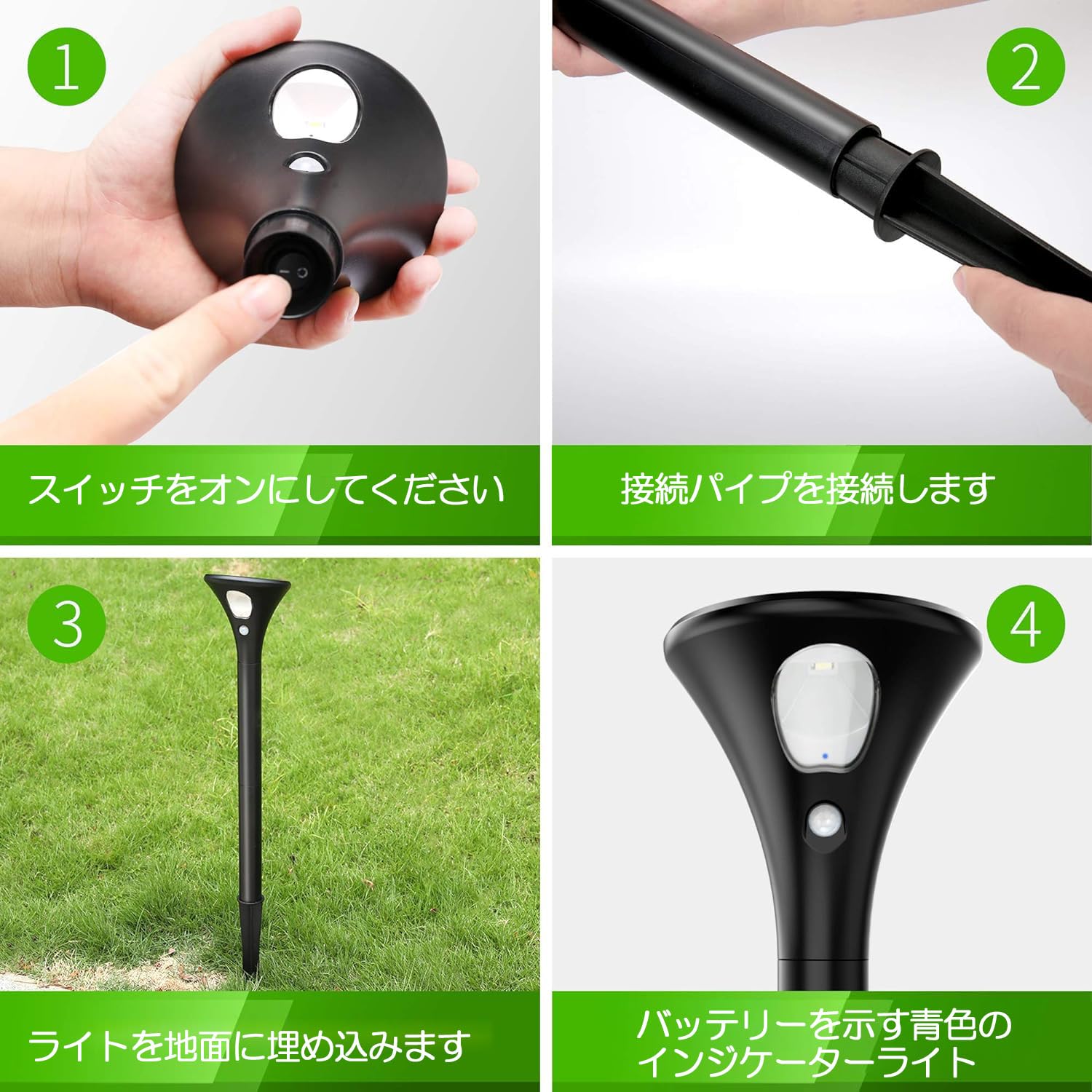 1

スイッチをオンにしてください

2

接続パイプを接続します

3

ライトを地面に埋め込みます

4

バッテリーを示す青色のインジケーターライト