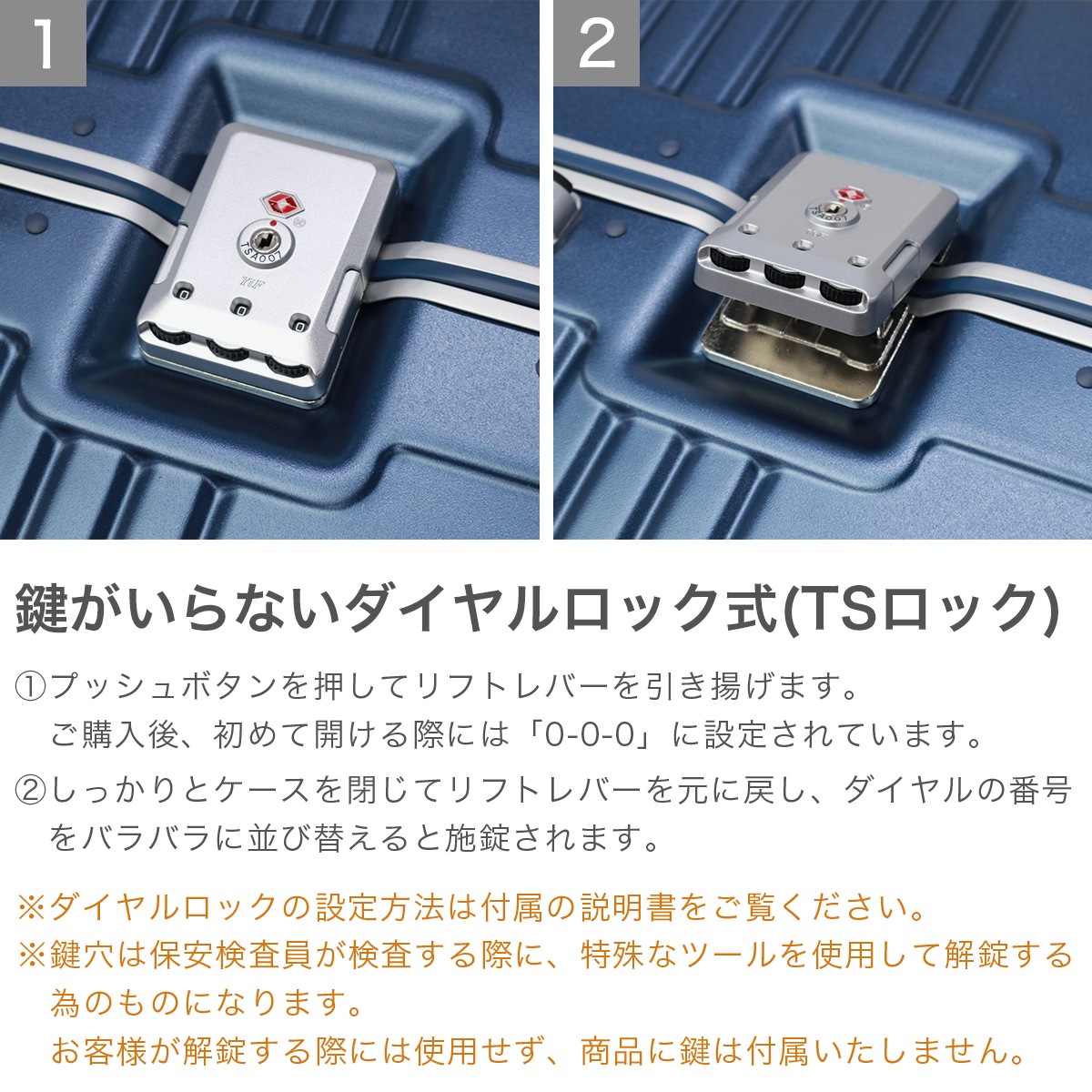 1

TSA007

YIF

0 0 0

2

TSA007

鍵がいらないダイヤルロック式(TSロック)

①プッシュボタンを押してリフトレバーを引き揚げます。
ご購入後、初めて開ける際には「0-0-0」に設定されています。

②しっかりとケースを閉じてリフトレバーを元に戻し、ダイヤルの番号をバラバラに並び替えると施錠されます。

※ダイヤルロックの設定方法は付属の説明書をご覧ください。
※鍵穴は保安検査員が検査する際に、特殊なツールを使用して解錠する為のものになります。
お客様が解錠する際には使用せず、商品に鍵は付属いたしません。