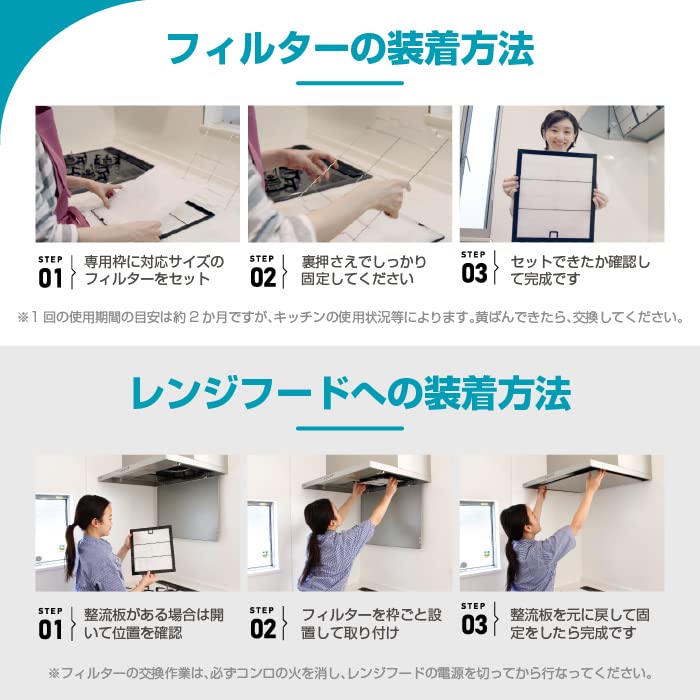 フィルターの装着方法

STEP 01 専用枠に対応サイズのフィルターをセット

STEP 02 裏押さえでしっかり固定してください

STEP 03 セットできたか確認して完成です

※1 回の使用期間の目安は約 2 か月ですが、キッチンの使用状況等によります。黄ばんできたら、交換してください。

レンジフードへの装着方法

STEP 01 整流板がある場合は開いて位置を確認

STEP 02 フィルターを枠ごと設置して取り付け

STEP 03 整流板を元に戻して固定をしたら完成です

※フィルターの交換作業は、必ずコンロの火を消し、レンジフードの電源を切ってから行なってください。