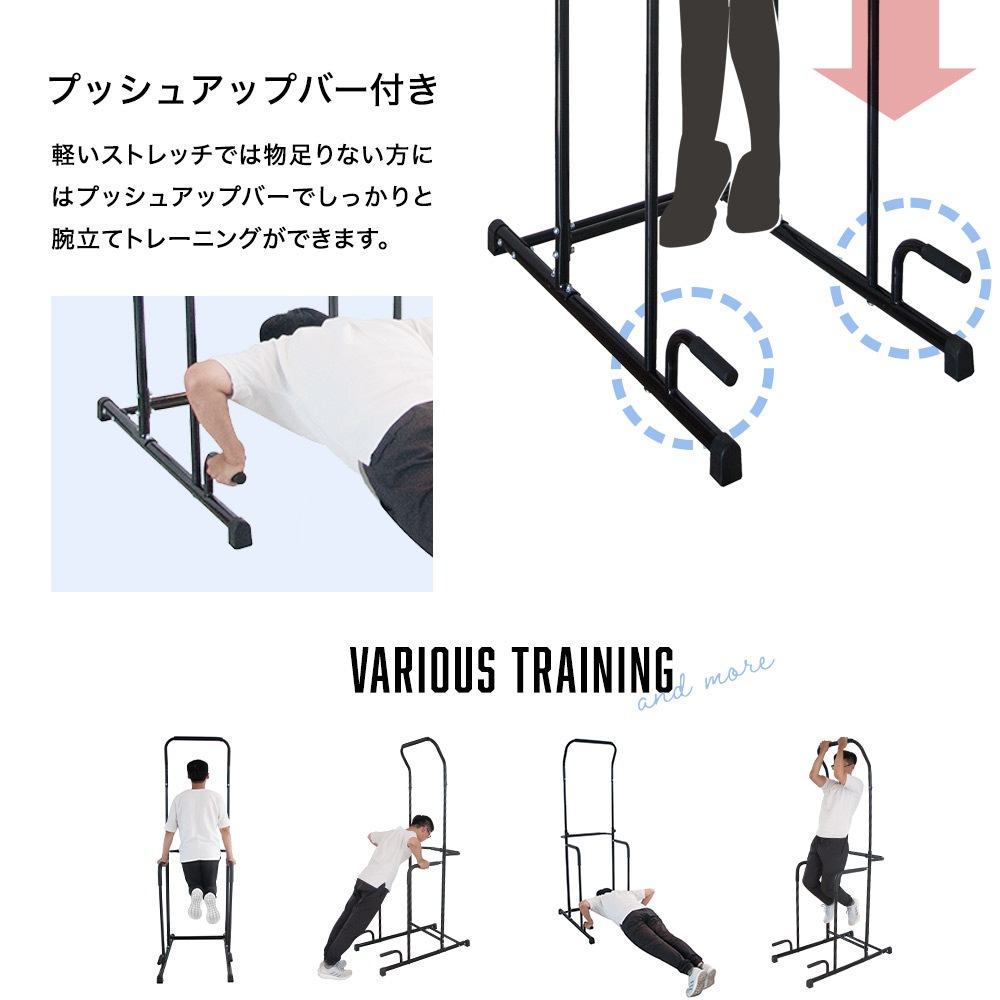 プッシュアップバー付き

軽いストレッチでは物足りない方にはプッシュアップバーでしっかりと腕立てトレーニングができます。

VARIOUS TRAINING
and more