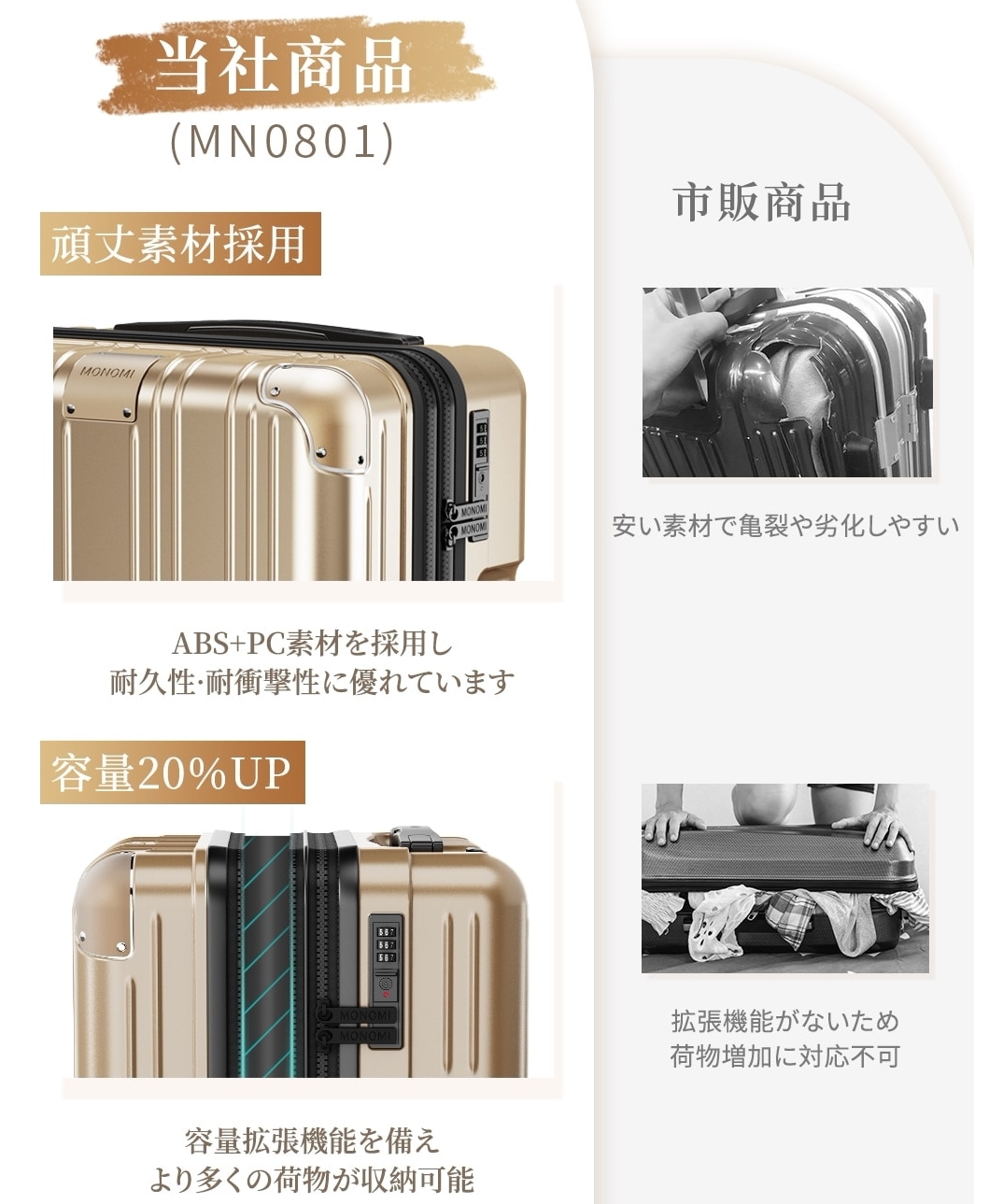 当社商品
(MN0801)

頑丈素材採用

MONOMI

MONOMI
MONOMI

ABS+PC素材を採用し
耐久性·耐衝撃性に優れています

容量20%UP

MONOMI
MONOMI

容量拡張機能を備え
より多くの荷物が収納可能

市販商品

安い素材で亀裂や劣化しやすい

拡張機能がないため
荷物増加に対応不可