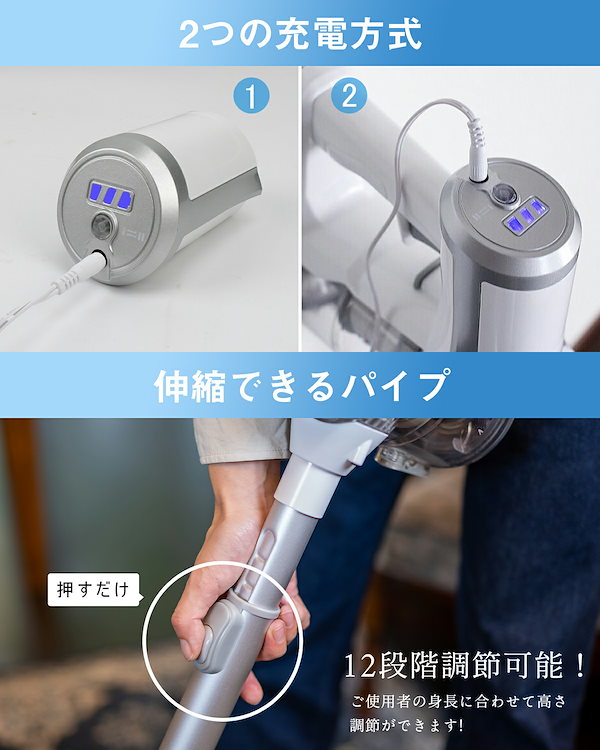 2つの充電方式

1

2

伸縮できるパイプ

押すだけ

12段階調節可能！

ご使用者の身長に合わせて高さ調節ができます!