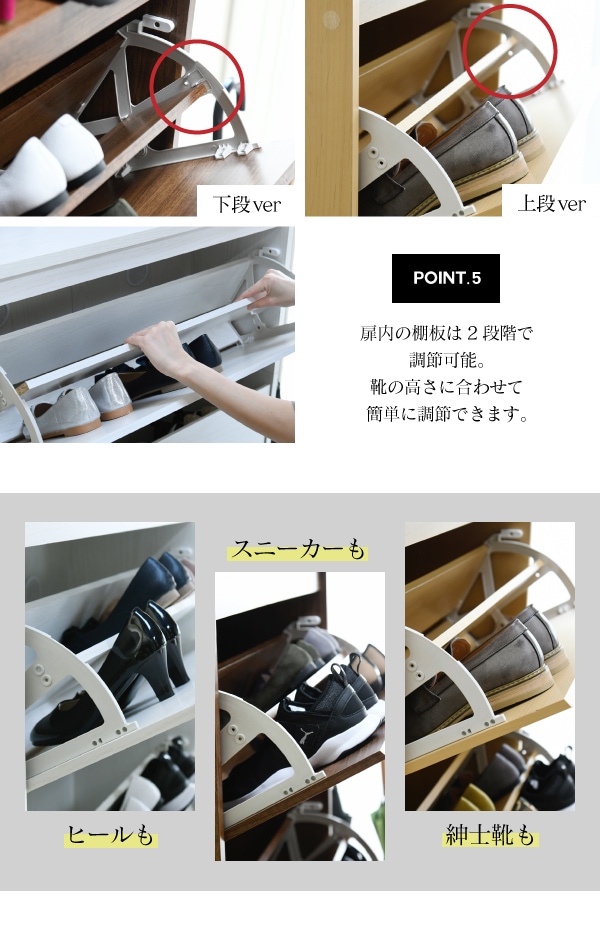 下段ver

上段ver

POINT.5

扉内の棚板は２段階で
調節可能。
靴の高さに合わせて
簡単に調節できます。

スニーカーも

ヒールも

紳士靴も