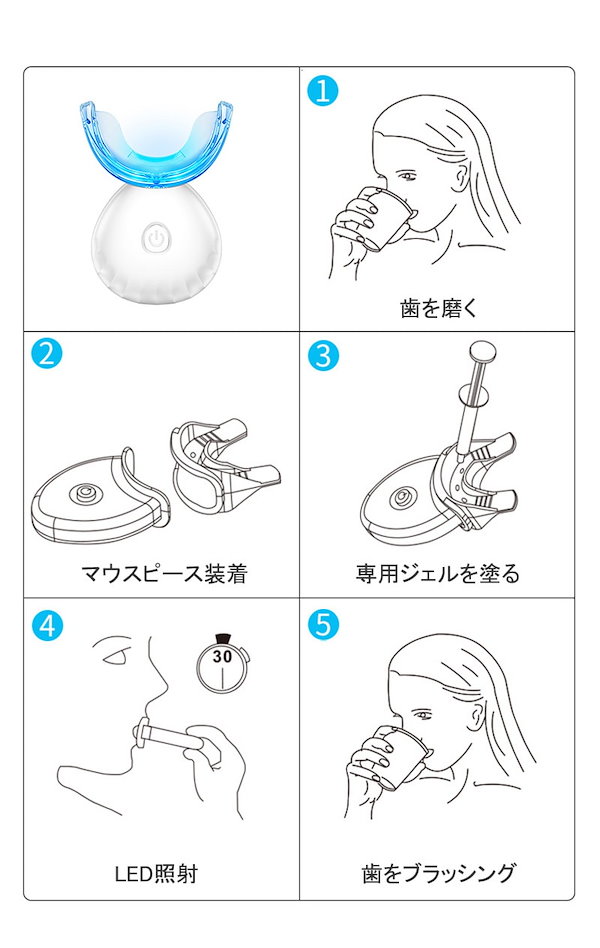 1

歯を磨く

2

マウスピース装着

3

専用ジェルを塗る

4

30

LED照射

5

歯をブラッシング