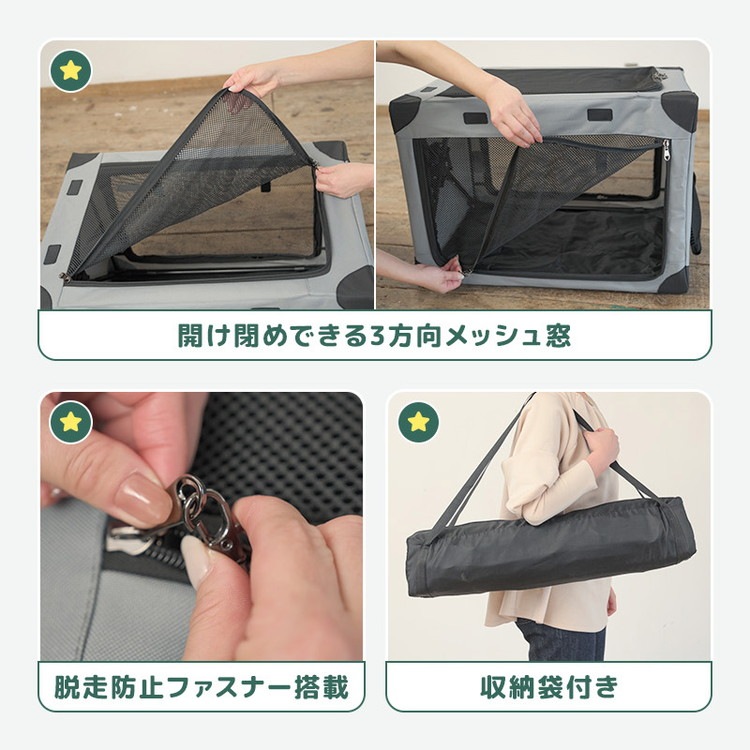 開け閉めできる3方向メッシュ窓

脱走防止ファスナー搭載

収納袋付き