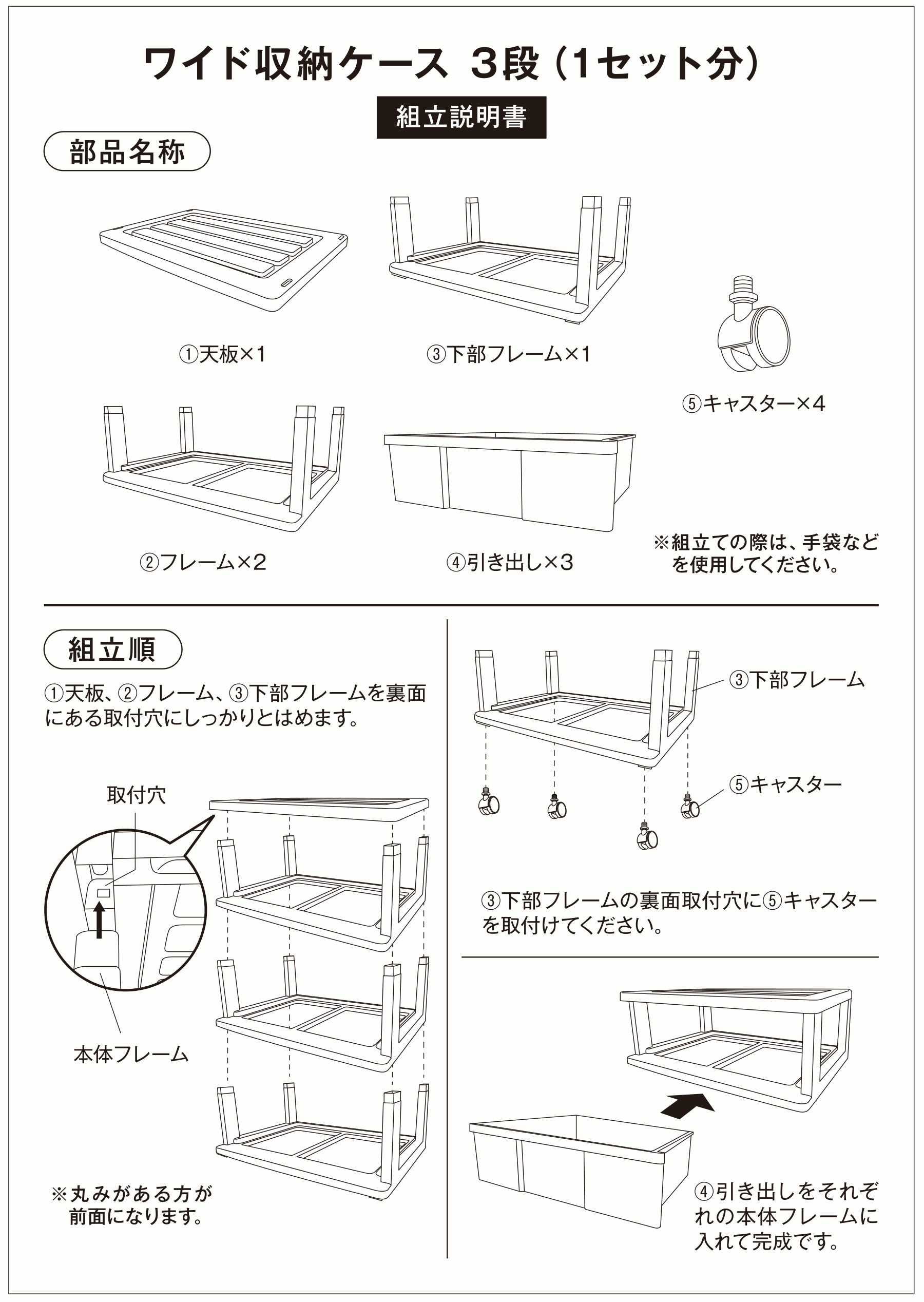 ワイド収納ケース 3段（1セット分）

組立説明書

部品名称

①天板×1

③下部フレーム×1

⑤キャスター×4

②フレーム×2

④引き出し×3

※組立ての際は、手袋などを使用してください。

組立順

①天板、②フレーム、③下部フレームを裏面にある取付穴にしっかりとはめます。

取付穴

本体フレーム

※丸みがある方が前面になります。

③下部フレーム

⑤キャスター

③下部フレームの裏面取付穴に⑤キャスターを取付けてください。

④引き出しをそれぞれの本体フレームに入れて完成です。