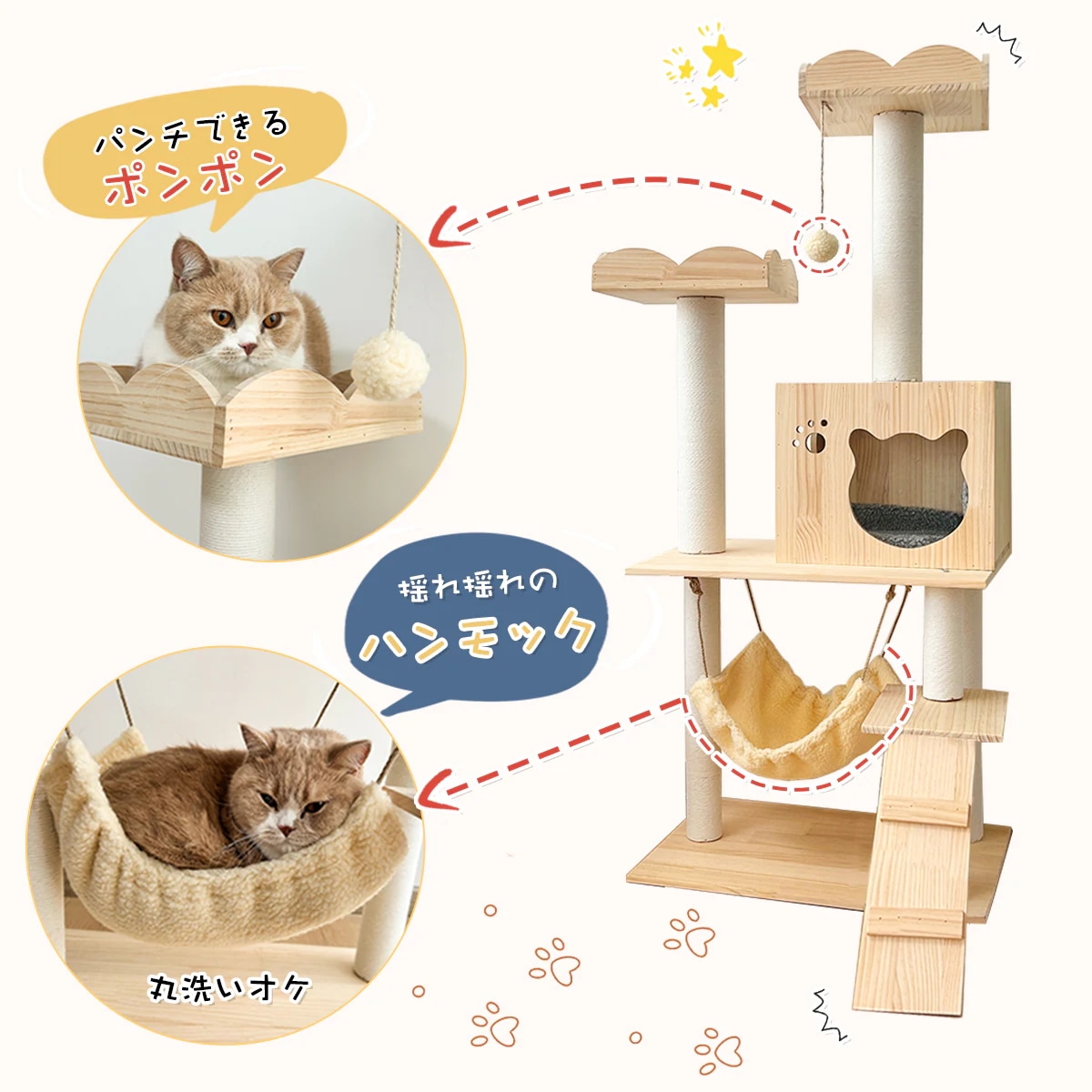 パンチできる
ポンポン

揺れ揺れの
ハンモック

丸洗いオケ