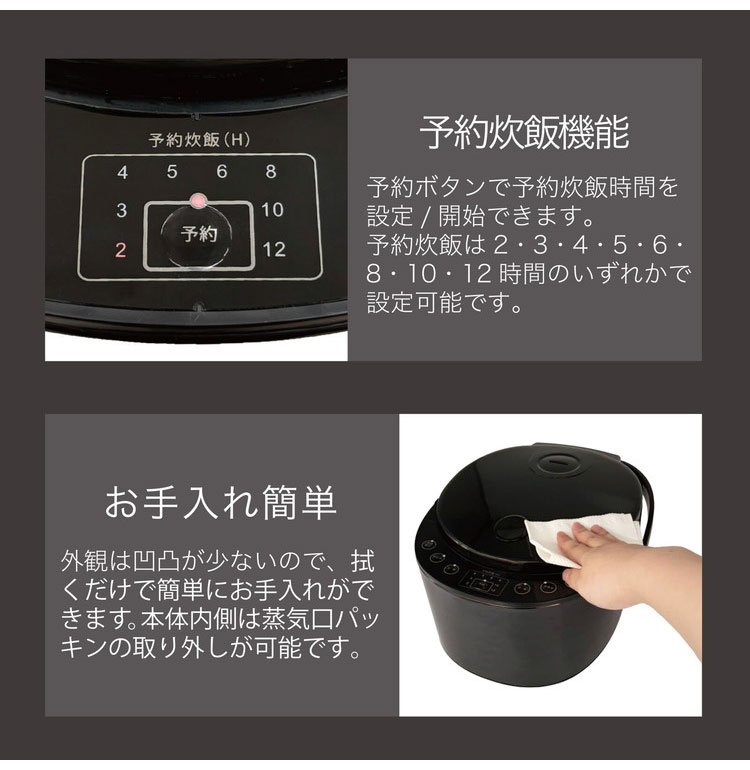 予約炊飯(H)

4 5 6 8

3 10

予約

2 12

予約炊飯機能

予約ボタンで予約炊飯時間を設定 / 開始できます。
予約炊飯は 2・3・4・5・6・8・10・12 時間のいずれかで設定可能です。

お手入れ簡単

外観は凹凸が少ないので、拭くだけで簡単にお手入れができます。本体内側は蒸気口パッキンの取り外しが可能です。