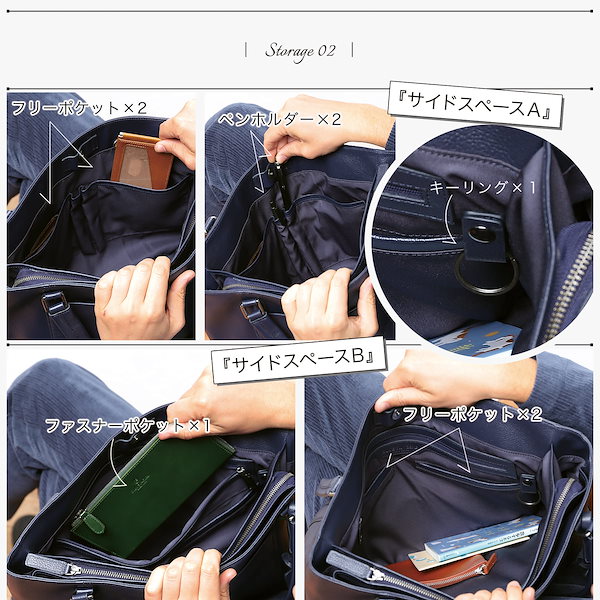 | Storage 02 |

フリーポケット×2

ペンホルダー×2

『サイドスペースA』

キーリング×1

『サイドスペースB』

ファスナーポケット×1

フリーポケット×2