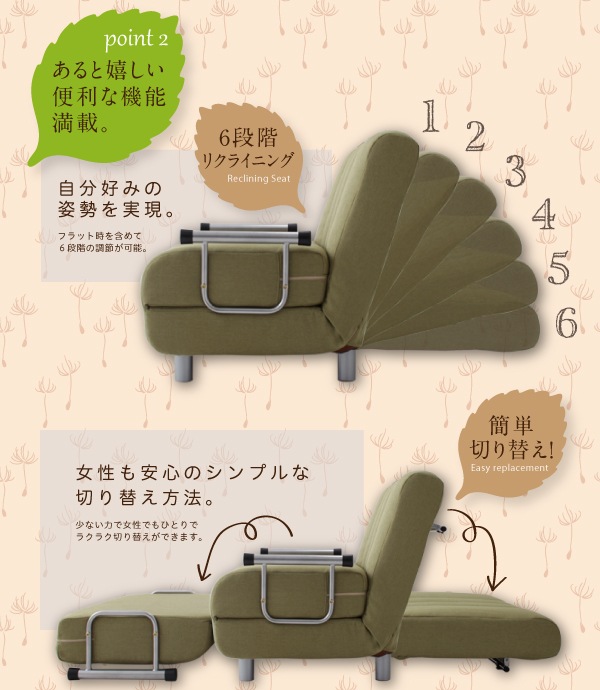 point 2
あると嬉しい
便利な機能
満載。

6段階
リクライニング
Reclining Seat

自分好みの
姿勢を実現。

フラット時を含めて
6段階の調節が可能。

1
2
3
4
5
6

簡単
切り替え!
Easy replacement

女性も安心のシンプルな
切り替え方法。

少ない力で女性でもひとりで
ラクラク切り替えができます。