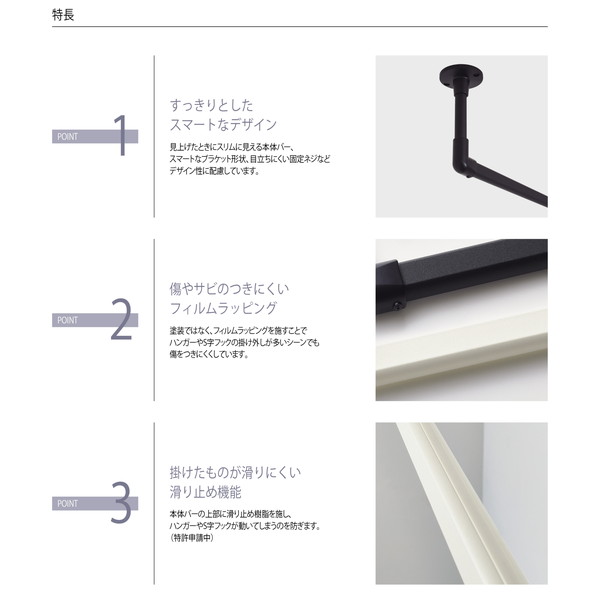 特長

POINT 1

すっきりとした
スマートなデザイン

見上げたときにスリムに見える本体バー、スマートなブラケット形状、目立ちにくい固定ネジなどデザイン性に配慮しています。

POINT 2

傷やサビのつきにくい
フィルムラッピング

塗装ではなく、フィルムラッピングを施すことでハンガーやS字フックの掛け外しが多いシーンでも傷をつきにくくしています。

POINT 3

掛けたものが滑りにくい
滑り止め機能

本体バーの上部に滑り止め樹脂を施し、ハンガーやS字フックが動いてしまうのを防ぎます。(特許申請中)