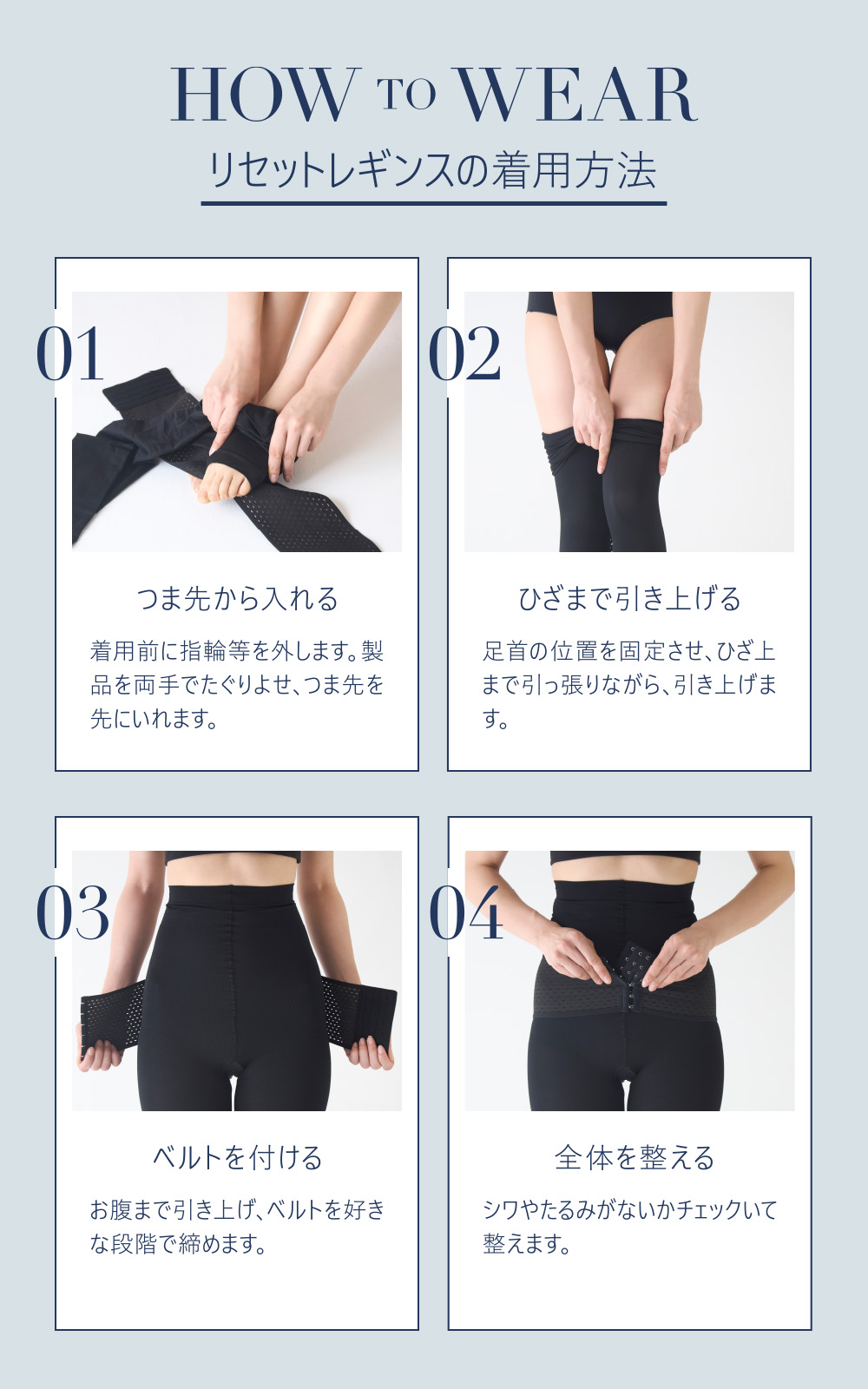 HOW TO WEAR
リセットレギンスの着用方法

01

つま先から入れる

着用前に指輪等を外します。製品を両手でたぐりよせ、つま先を先にいれます。

02

ひざまで引き上げる

足首の位置を固定させ、ひざ上まで引っ張りながら、引き上げます。

03

ベルトを付ける

お腹まで引き上げ、ベルトを好きな段階で締めます。

04

全体を整える

シワやたるみがないかチェックいて整えます。