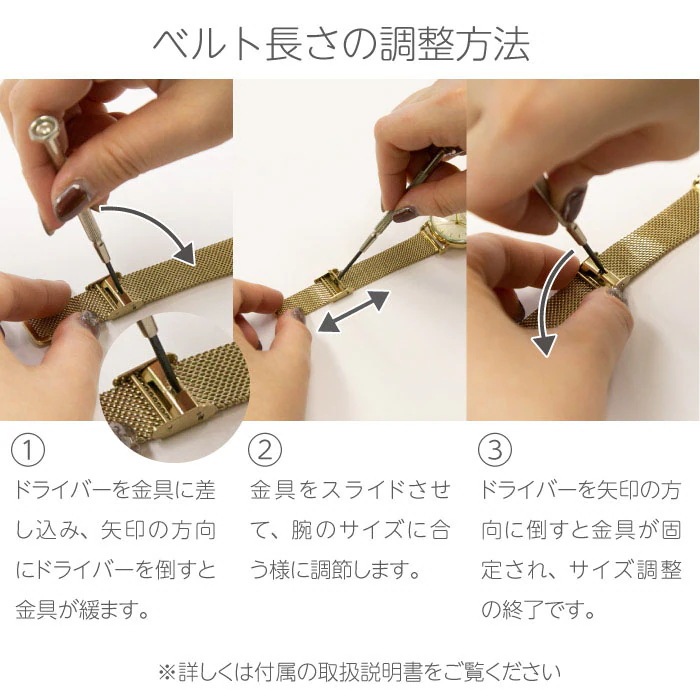 ベルト長さの調整方法

①
ドライバーを金具に差し込み、矢印の方向にドライバーを倒すと金具が緩ます。

②
金具をスライドさせて、腕のサイズに合う様に調節します。

③
ドライバーを矢印の方向に倒すと金具が固定され、サイズ調整の終了です。

※詳しくは付属の取扱説明書をご覧ください