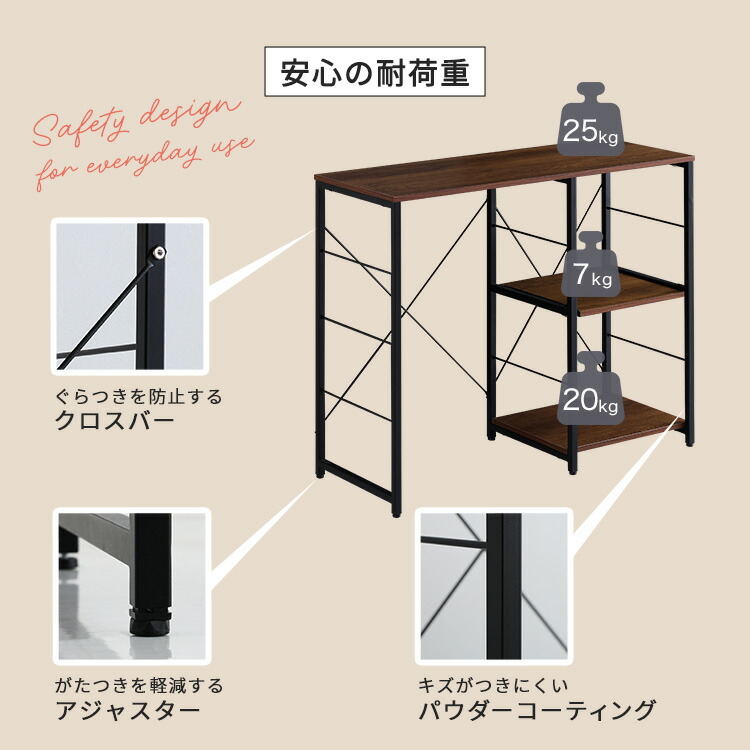 安心の耐荷重

Safety design for everyday use

25kg

7kg

20kg

ぐらつきを防止する
クロスバー

がたつきを軽減する
アジャスター

キズがつきにくい
パウダーコーティング