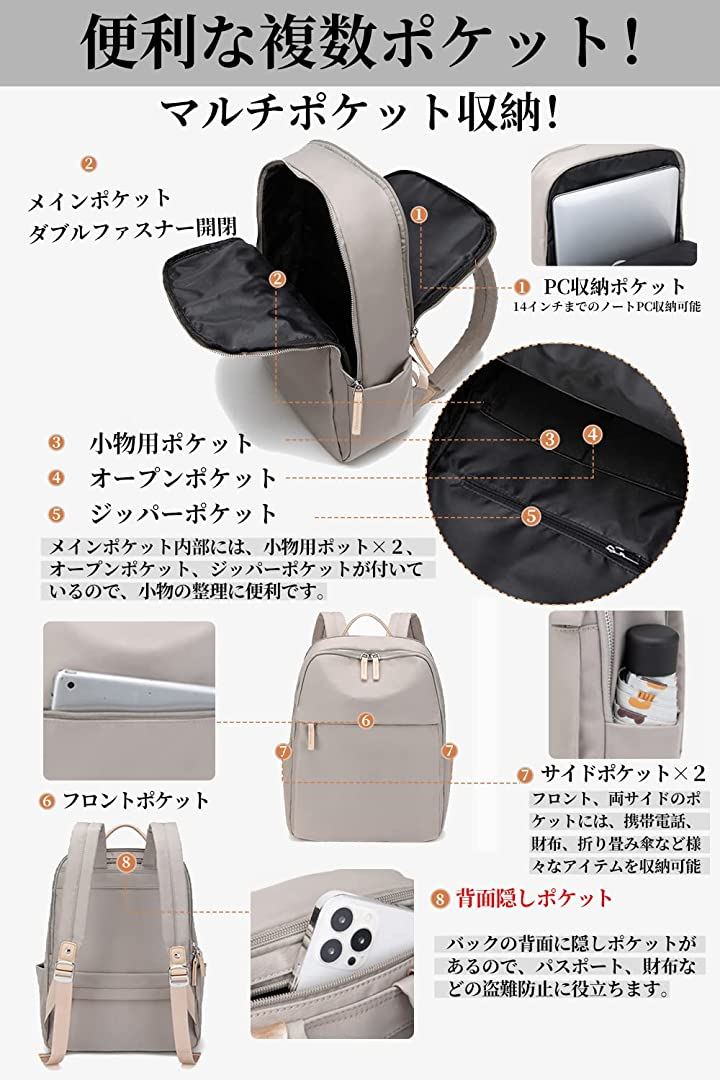 便利な複数ポケット！

マルチポケット収納！

2
メインポケット
ダブルファスナー開閉

1

2

1 PC収納ポケット
14インチまでのノートPC収納可能

3 小物用ポケット
4 オープンポケット
5 ジッパーポケット

3 4

5

メインポケット内部には、小物用ポット×２、オープンポケット、ジッパーポケットが付いているので、小物の整理に便利です。

6

7 7

6 フロントポケット

7 サイドポケット×２
フロント、両サイドのポケットには、携帯電話、財布、折り畳み傘など様々なアイテムを収納可能

8

8 背面隠しポケット

バックの背面に隠しポケットがあるので、パスポート、財布などの盗難防止に役立ちます。