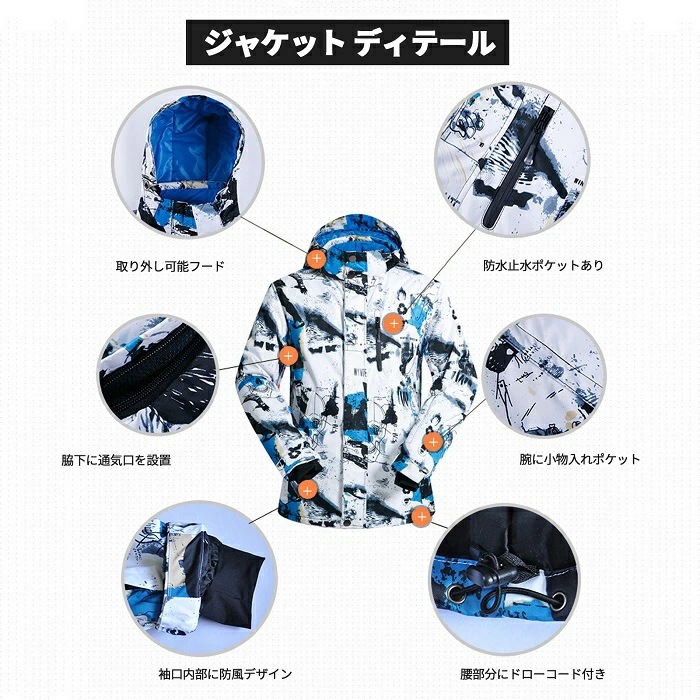 ジャケット ディテール

取り外し可能フード

防水止水ポケットあり

脇下に通気口を設置

腕に小物入れポケット

袖口内部に防風デザイン

腰部分にドローコード付き