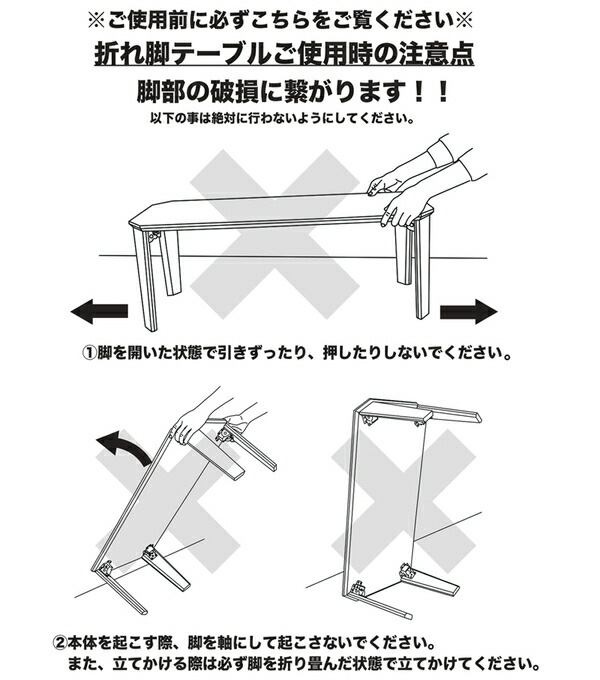 ※ご使用前に必ずこちらをご覧ください※

折れ脚テーブルご使用時の注意点

脚部の破損に繋がります！！

以下の事は絶対に行わないようにしてください。

①脚を開いた状態で引きずったり、押したりしないでください。

②本体を起こす際、脚を軸にして起こさないでください。
また、立てかける際は必ず脚を折り畳んだ状態で立てかけてください。