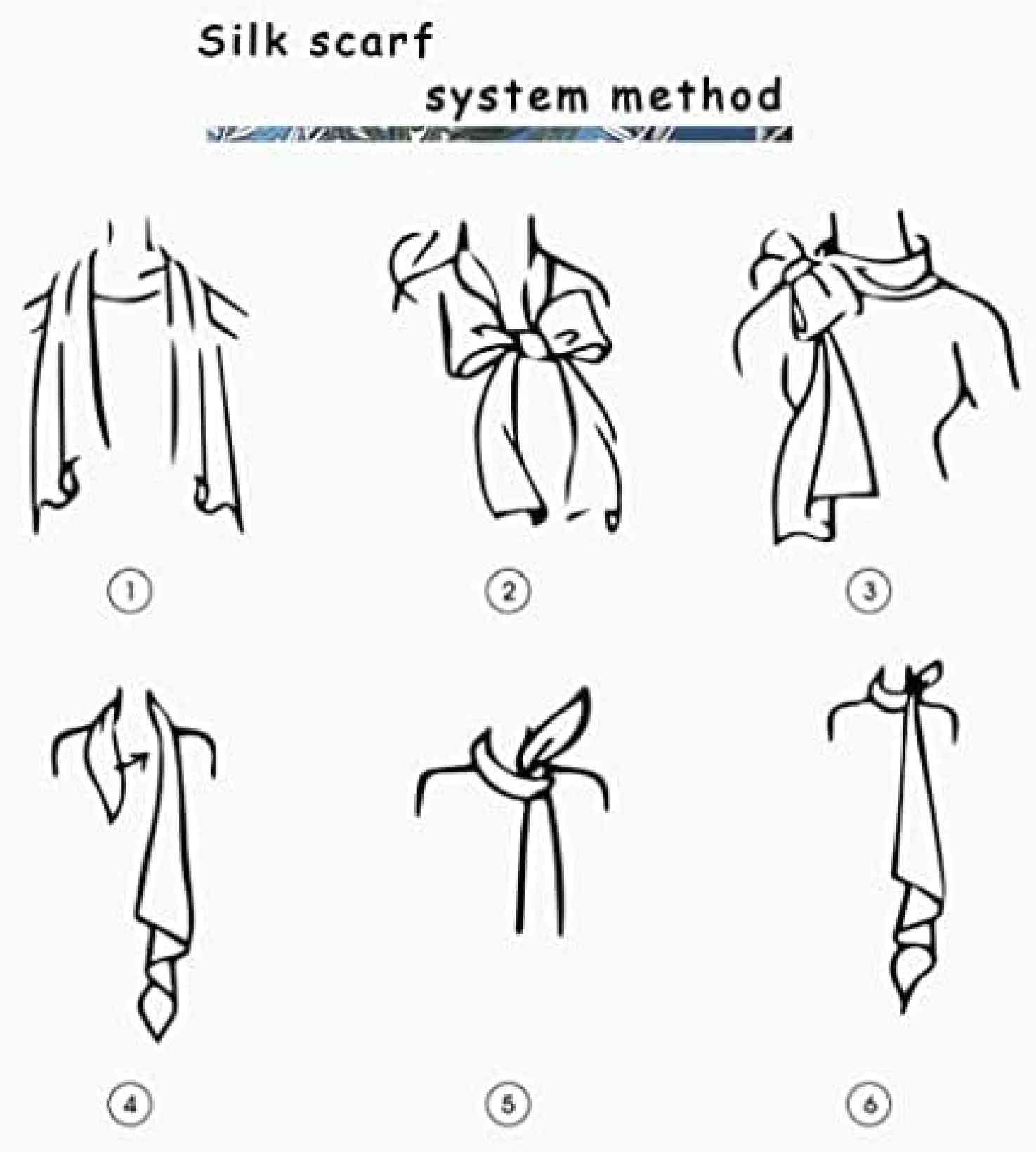 Silk scarf
system method

①
②
③
④
⑤
⑥