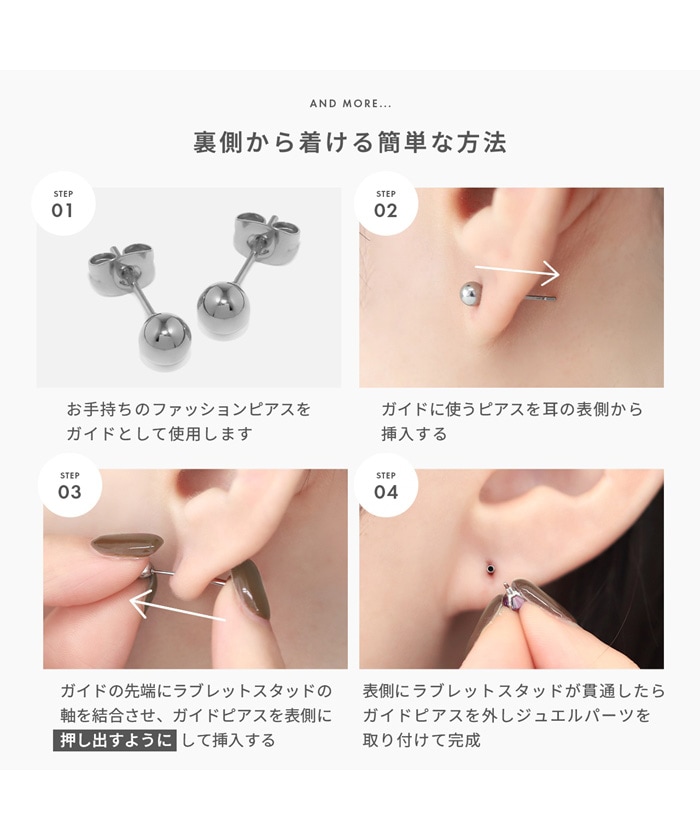 AND MORE...

裏側から着ける簡単な方法

STEP
01

お手持ちのファッションピアスをガイドとして使用します

STEP
02

ガイドに使うピアスを耳の表側から挿入する

STEP
03

ガイドの先端にラブレットスタッドの軸を結合させ、ガイドピアスを表側に押し出すようにして挿入する

STEP
04

表側にラブレットスタッドが貫通したらガイドピアスを外しジュエルパーツを取り付けて完成