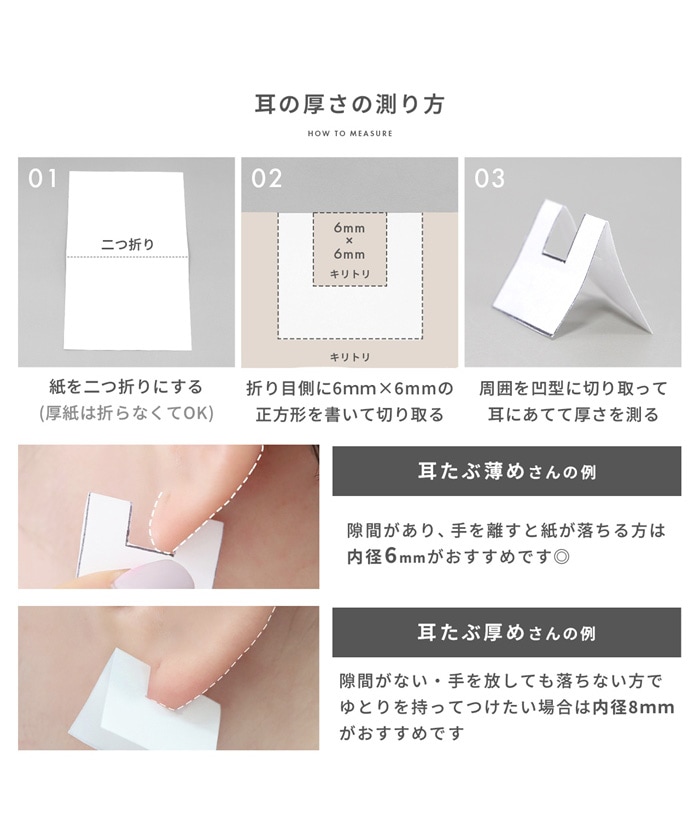 耳の厚さの測り方

HOW TO MEASURE

01

二つ折り

紙を二つ折りにする
(厚紙は折らなくてOK)

02

6mm
×
6mm
キリトリ

キリトリ

折り目側に6mm×6mmの正方形を書いて切り取る

03

周囲を凹型に切り取って耳にあてて厚さを測る

耳たぶ薄めさんの例

隙間があり、手を離すと紙が落ちる方は内径6mmがおすすめです◎

耳たぶ厚めさんの例

隙間がない・手を放しても落ちない方でゆとりを持ってつけたい場合は内径8mmがおすすめです