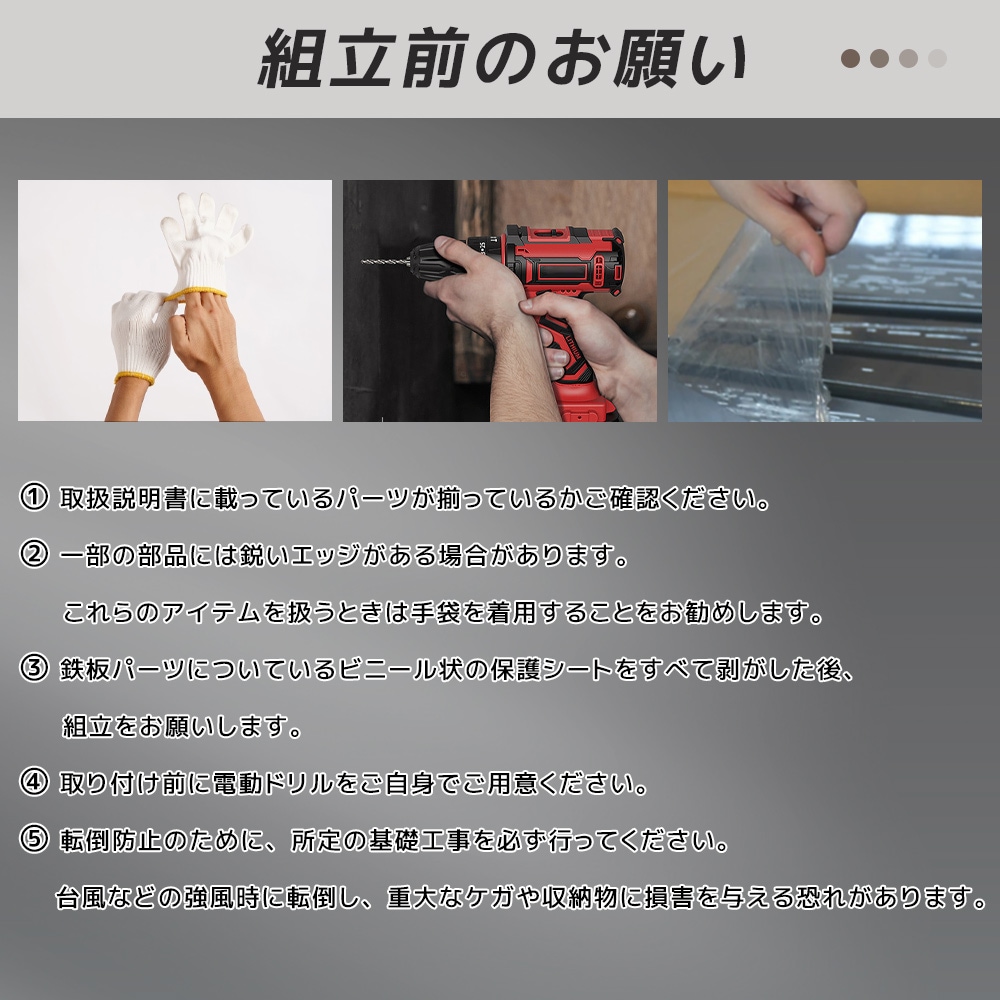 組立前のお願い

① 取扱説明書に載っているパーツが揃っているかご確認ください。

② 一部の部品には鋭いエッジがある場合があります。

これらのアイテムを扱うときは手袋を着用することをお勧めします。

③ 鉄板パーツについているビニール状の保護シートをすべて剥がした後、

組立をお願いします。

④ 取り付け前に電動ドリルをご自身でご用意ください。

⑤ 転倒防止のために、所定の基礎工事を必ず行ってください。

台風などの強風時に転倒し、重大なケガや収納物に損害を与える恐れがあります。