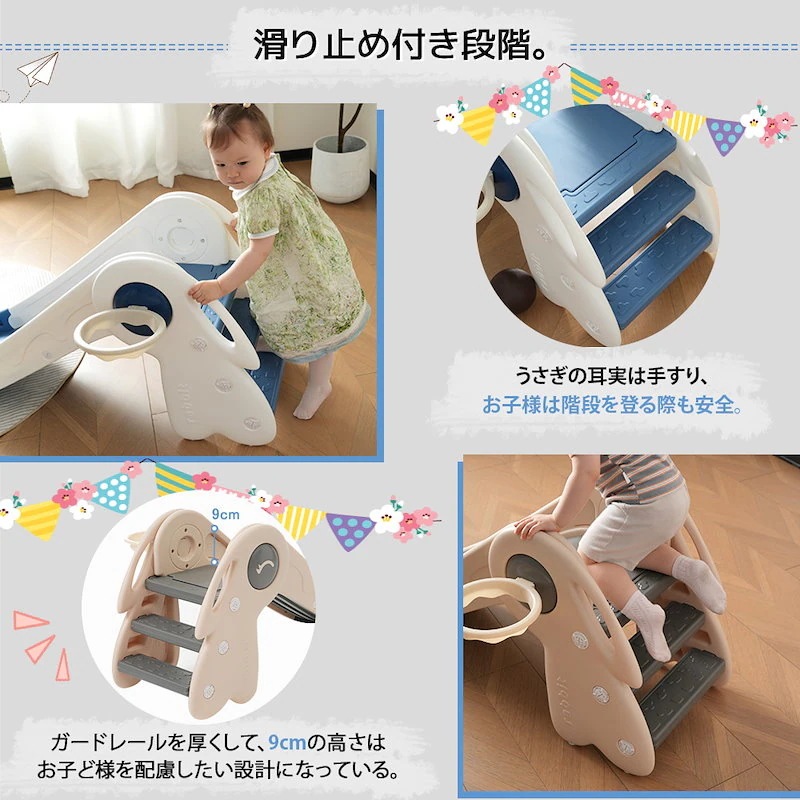 滑り止め付き段階。

うさぎの耳実は手すり、
お子様は階段を登る際も安全。

9cm

ガードレールを厚くして、9cmの高さは
お子ど様を配慮したい設計になっている。