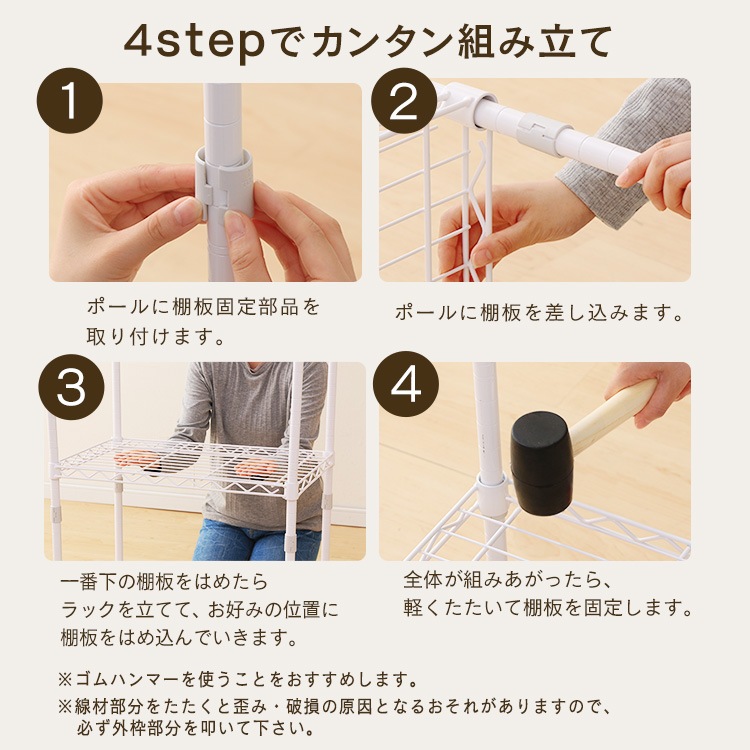 4stepでカンタン組み立て

1

ポールに棚板固定部品を取り付けます。

2

ポールに棚板を差し込みます。

3

一番下の棚板をはめたらラックを立てて、お好みの位置に棚板をはめ込んでいきます。

4

全体が組みあがったら、軽くたたいて棚板を固定します。

※ゴムハンマーを使うことをおすすめします。
※線材部分をたたくと歪み・破損の原因となるおそれがありますので、必ず外枠部分を叩いて下さい。