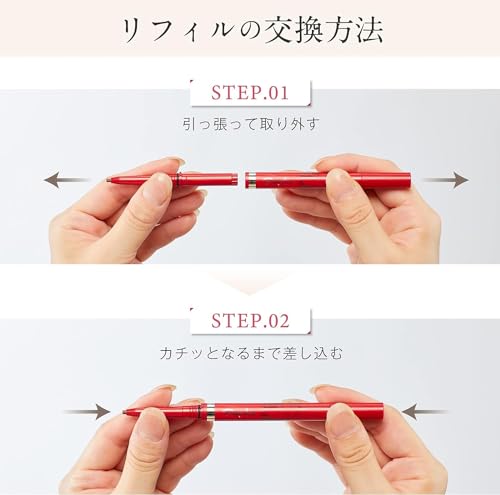 リフィルの交換方法

STEP.01

引っ張って取り外す

STEP.02

カチッとなるまで差し込む